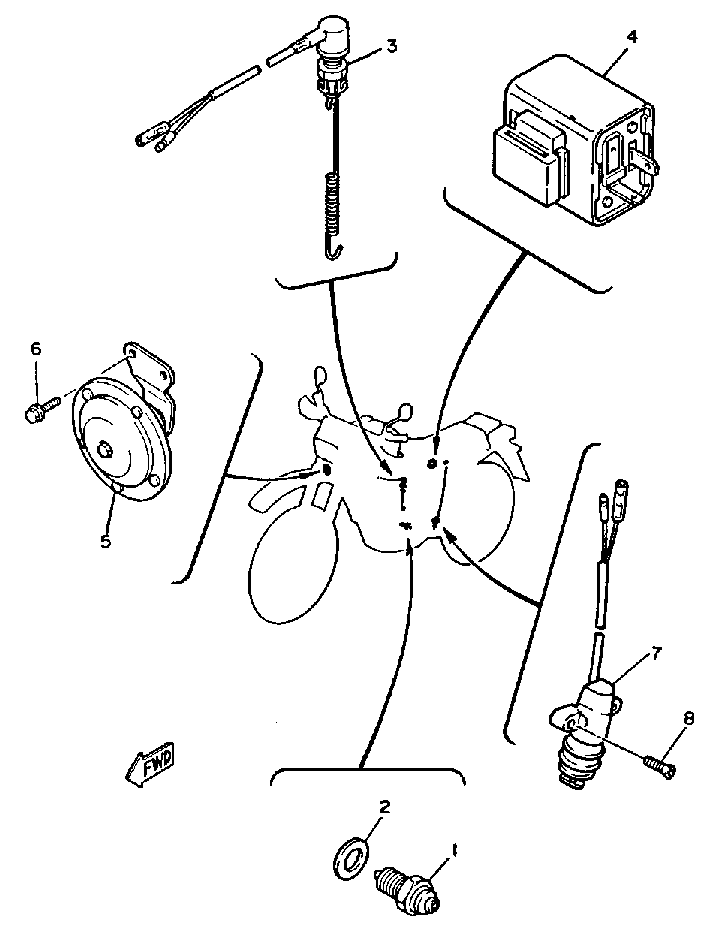 3
4
6
5
7
8
FWD
2
1