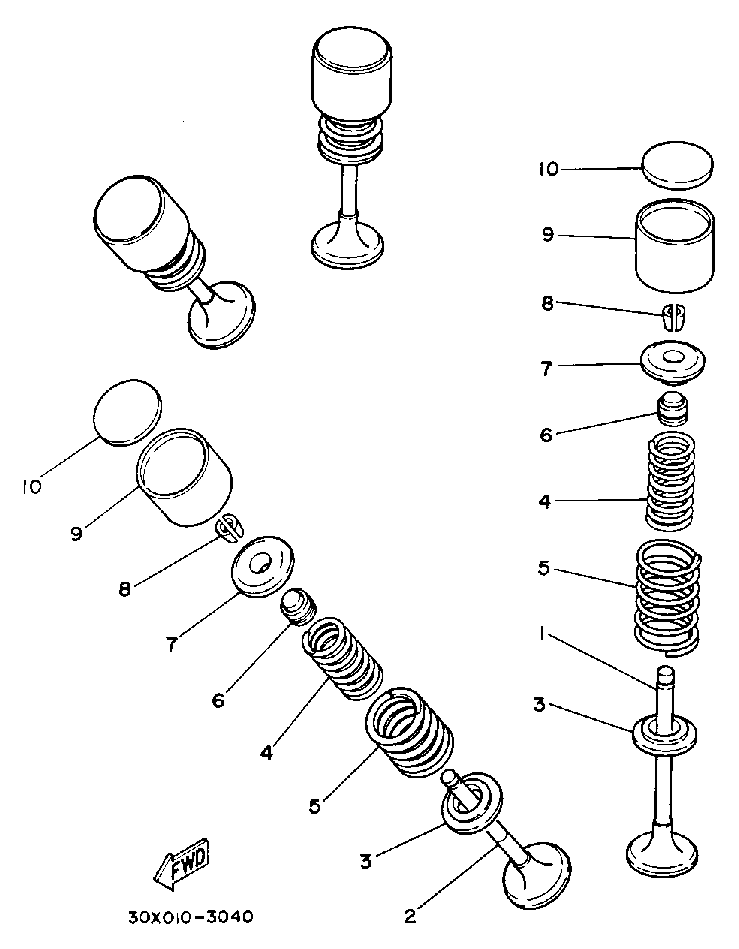 10
9
8
7
6
4
5
1
3
10
9
8
7
6
4
5
3
2
FWD
30X010-3040