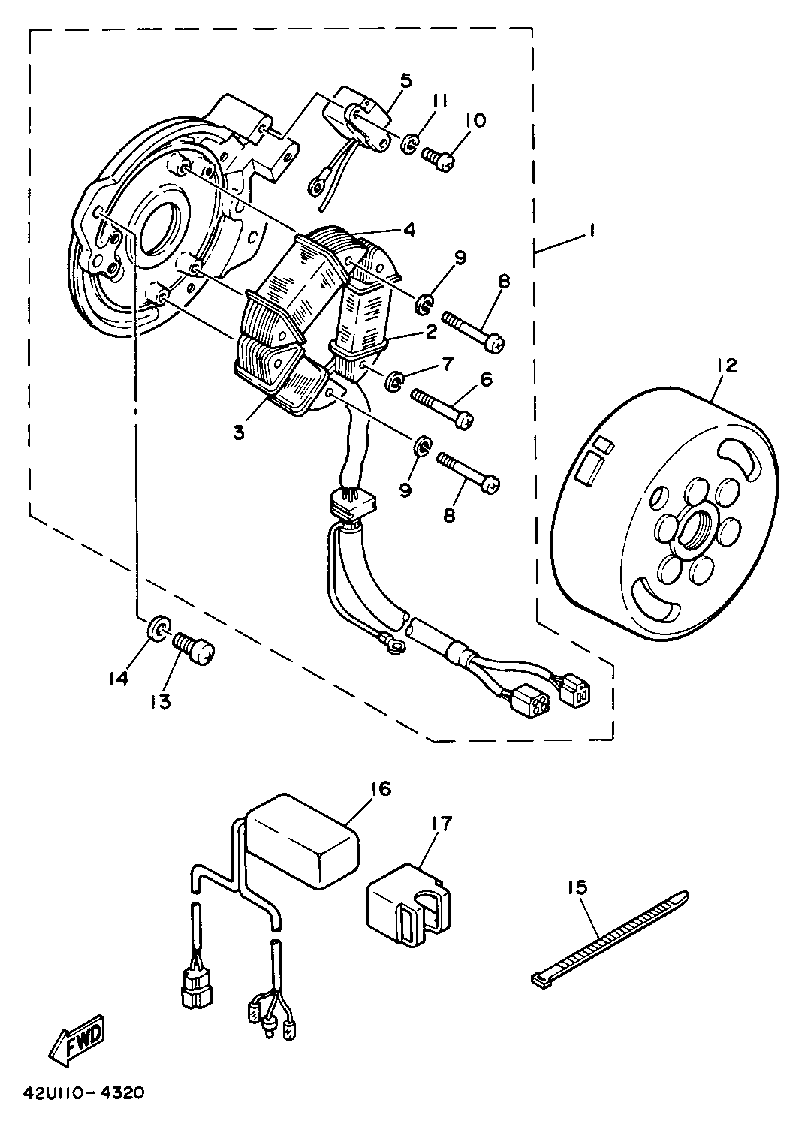 5
11
10
4
1
9
8
2
7
6
12
3
9
8
14
13
16
17
15
FWD
42U110-4320