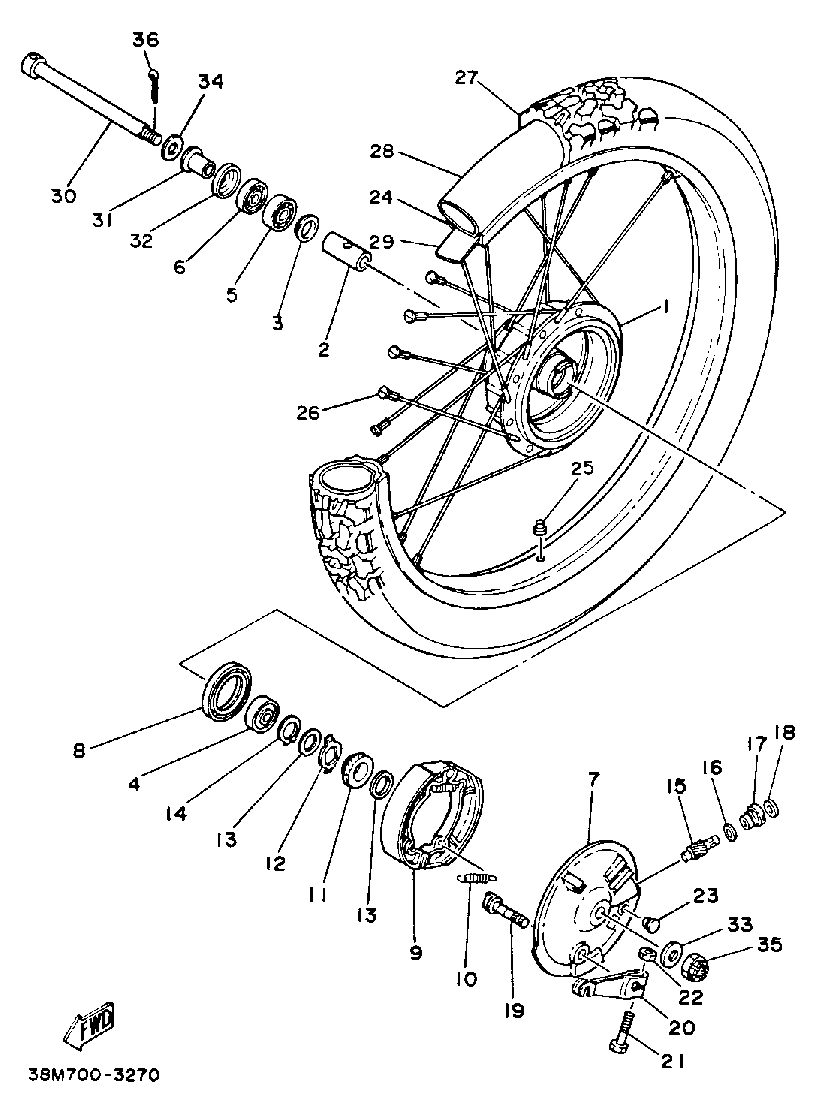 36
34
30
31
32
6
5
3
2
27
28
24
29
1
26
25
8
4
14
13
12
11
13
9
10
19
7
15
16
17
18
23
33
35
22
20
21
FWD
38M700-3270