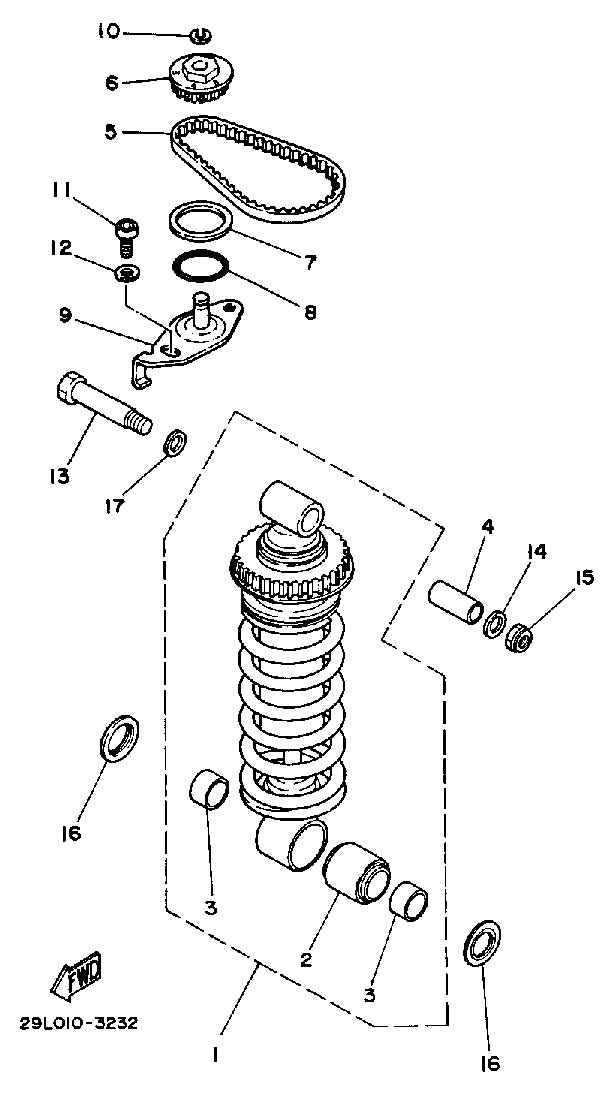 10
6
5
11
12
7
8
9
13
17
4
14
15
16
3
2
3
FWD
29L010-3232
1
16