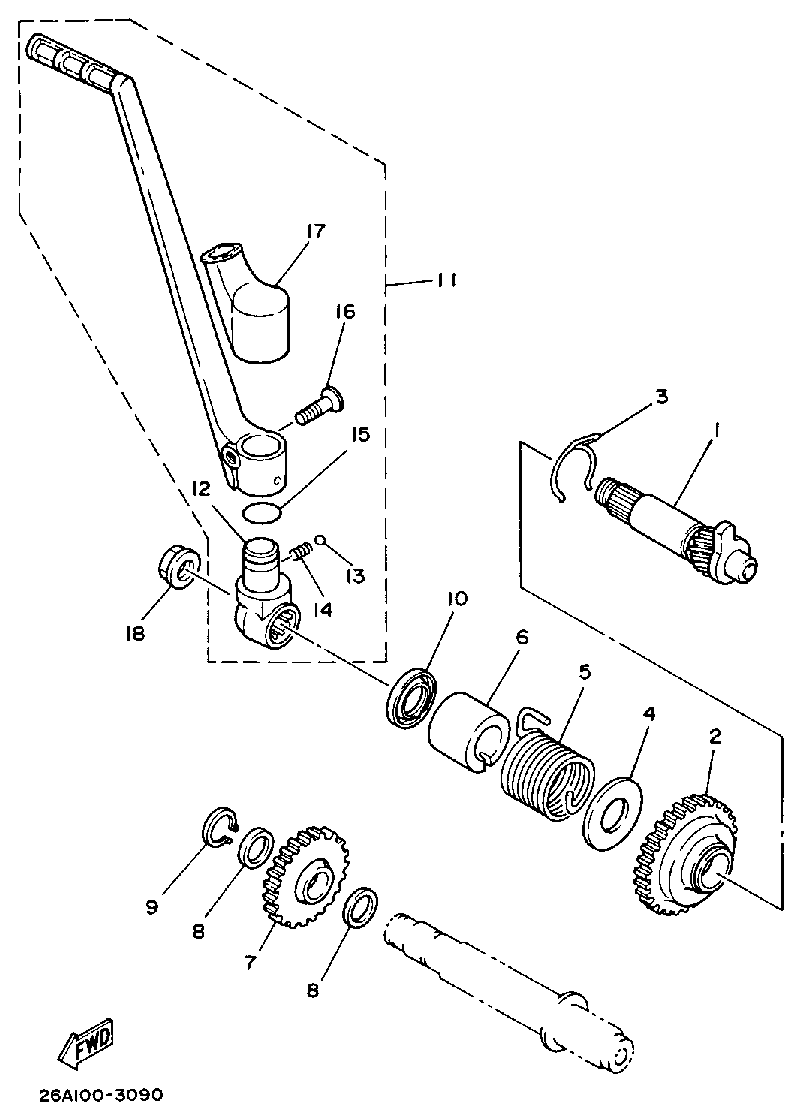 17
11
16
3
1
15
12
13
14
18
10
6
5
4
2
9
8
7
8
FWD
26A100-3090