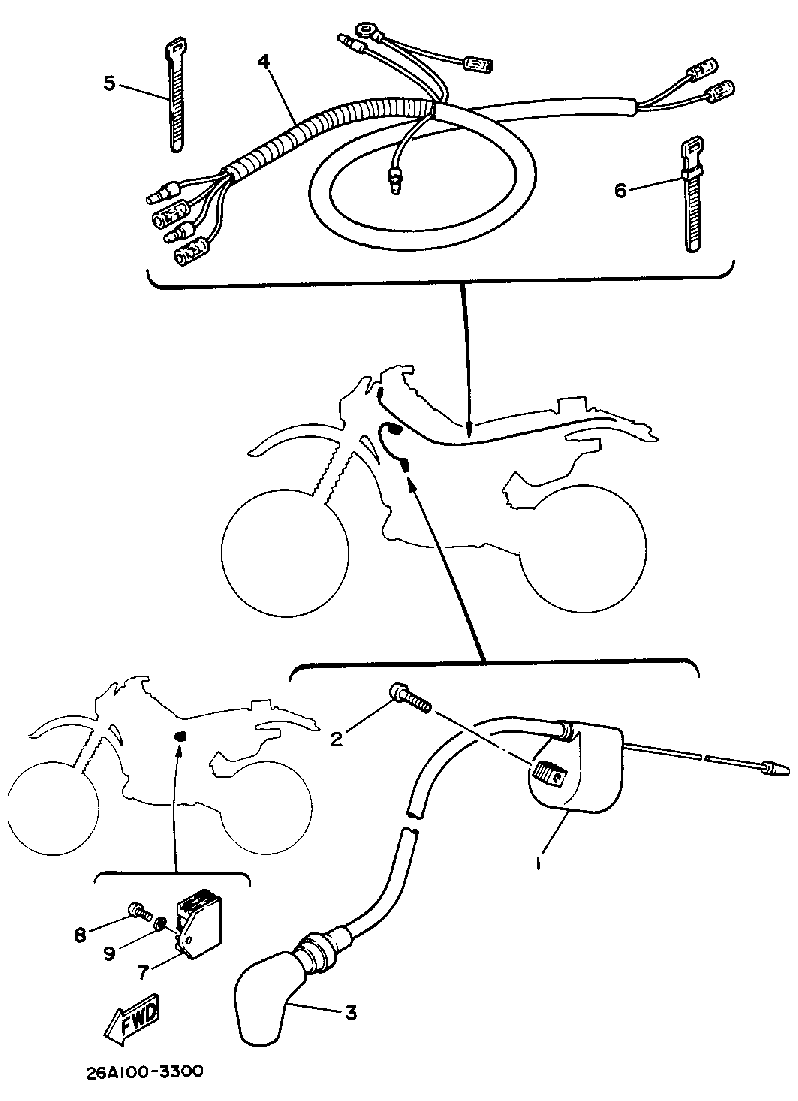 5
4
6
2
1
8
9
7
3
FWD
26A100-3300