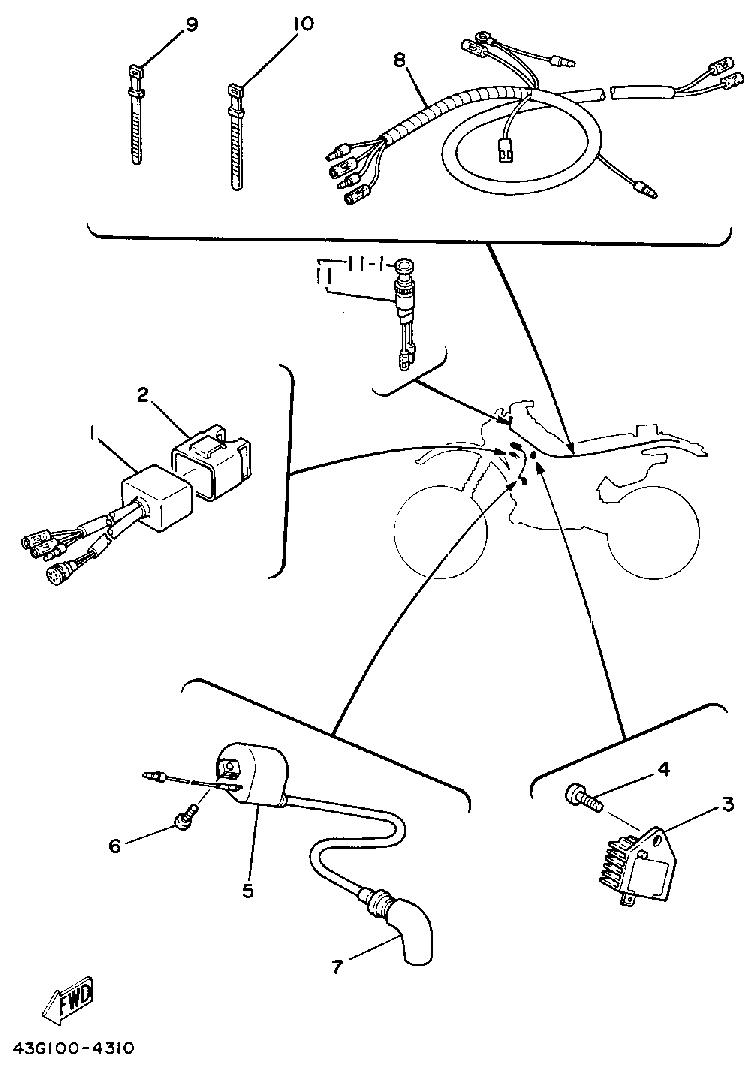 9
10
8
11-1
11
2
1
4
3
6
5
7
FWD
43G100-4310