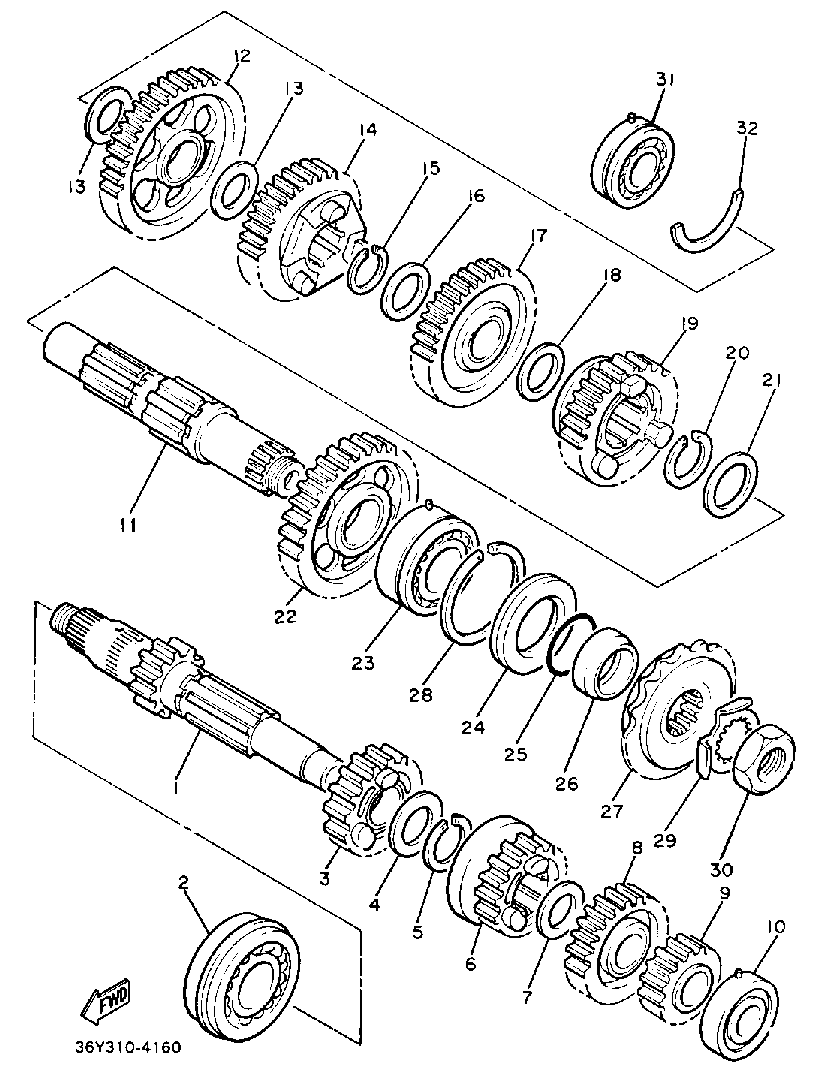 12
13
13
14
15
16
17
18
19
20
21
31
32
11
22
23
28
24
25
26
27
29
30
1
2
3
4
5
6
7
8
9
10
FWD
36Y310-4160