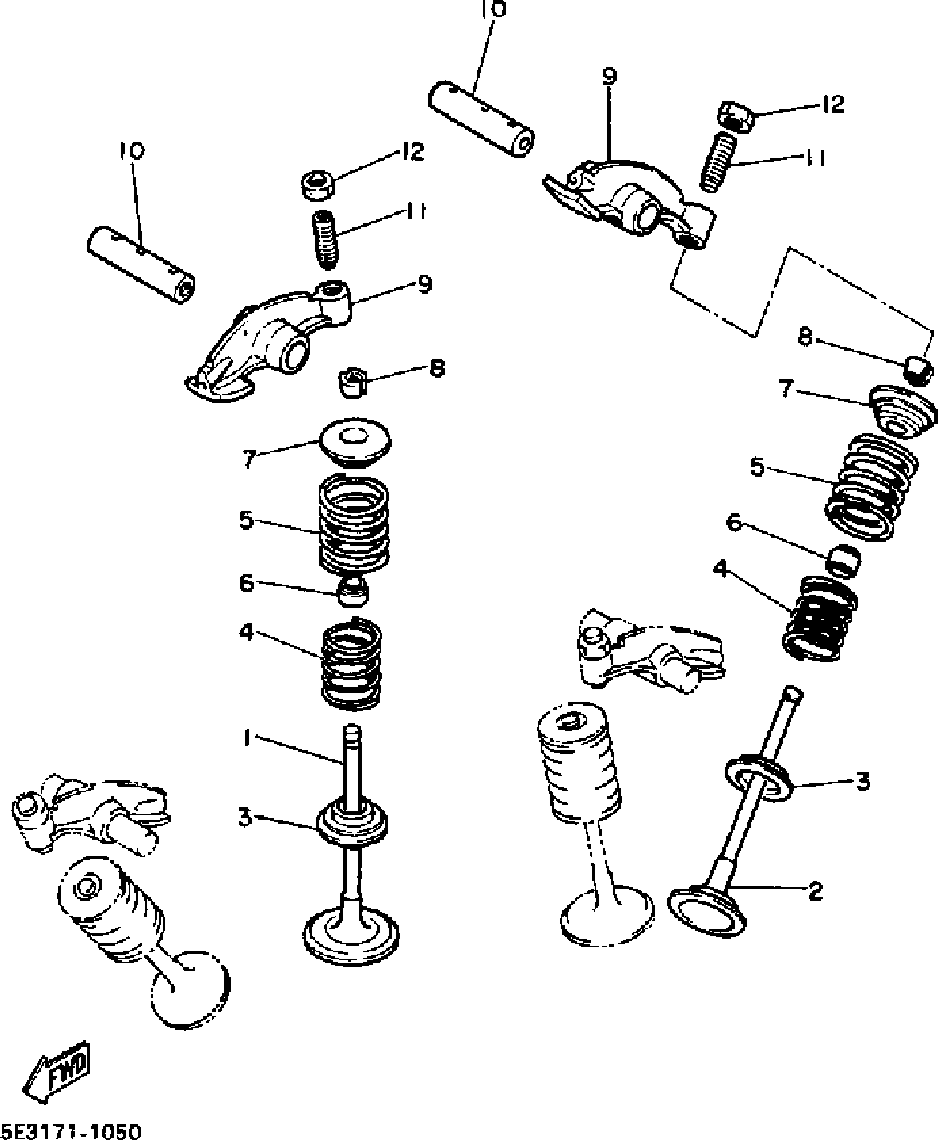 10
9
12
11
10
12
11
9
8
8
7
7
5
5
6
6
4
4
1
3
3
2
FWD
5E3171-1050