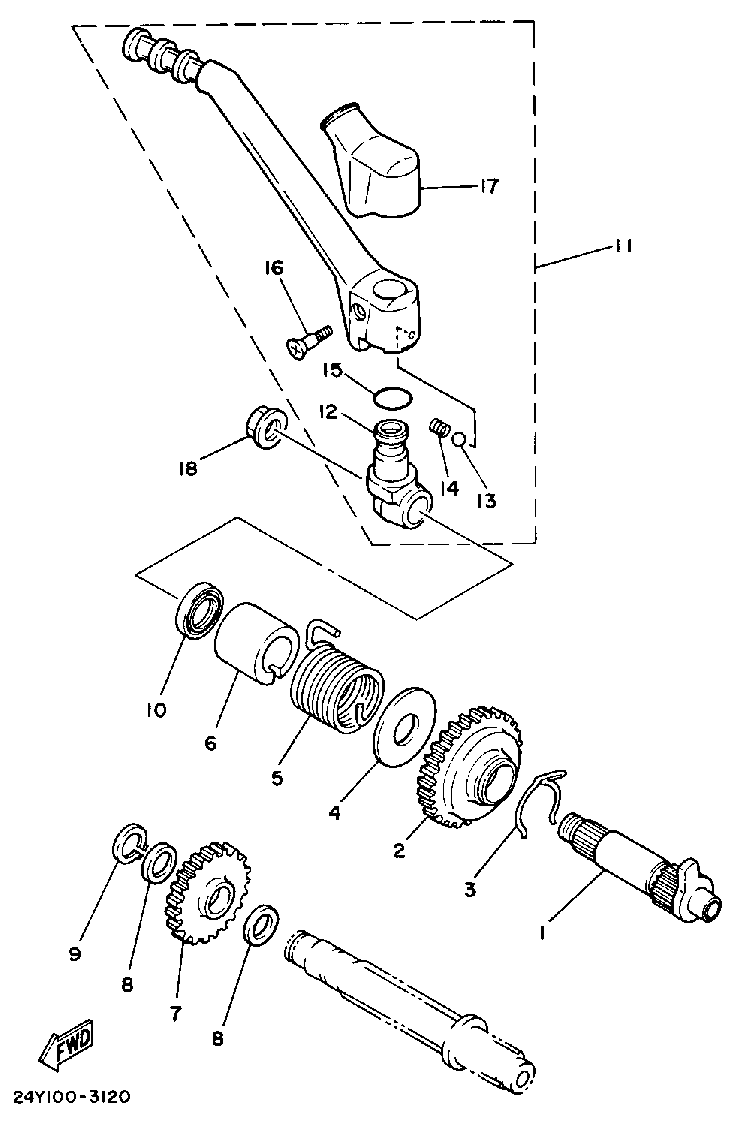 17
11
16
15
12
18
14
13
10
6
5
4
2
3
1
9
8
7
8
FWD
24Y100-3120