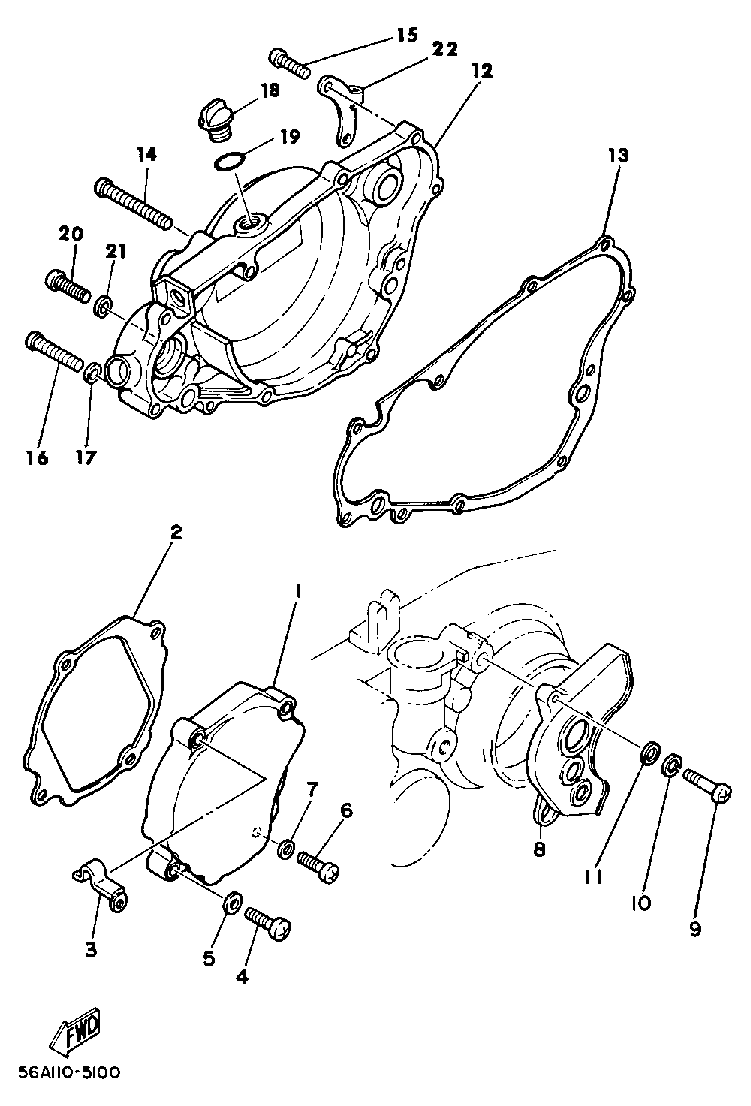 15
22
12
18
19
14
13
20
21
16
17
2
1
7
6
8
11
10
9
3
5
4
FWD
56A110-5100