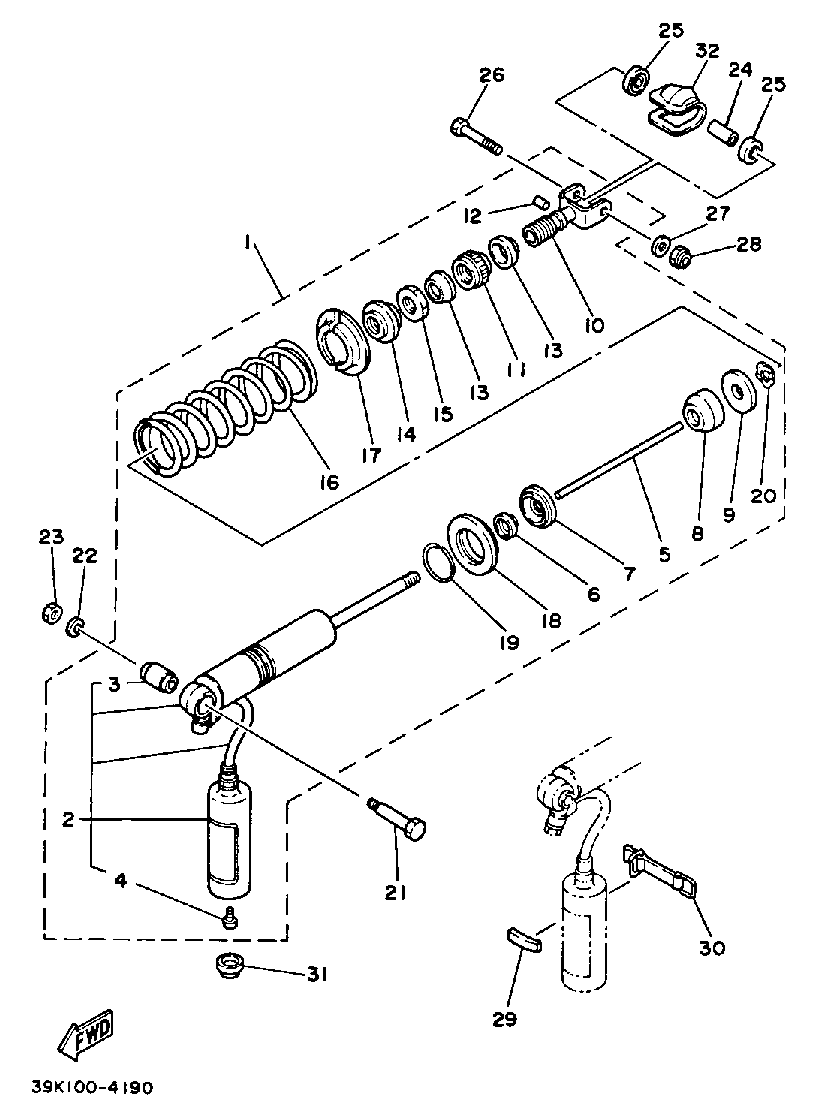 25
32
24
25
26
12
27
28
1
10
13
11
13
15
14
17
16
20
9
8
5
7
6
18
19
23
22
3
2
4
21
31
30
29
FWD
39K100-4190