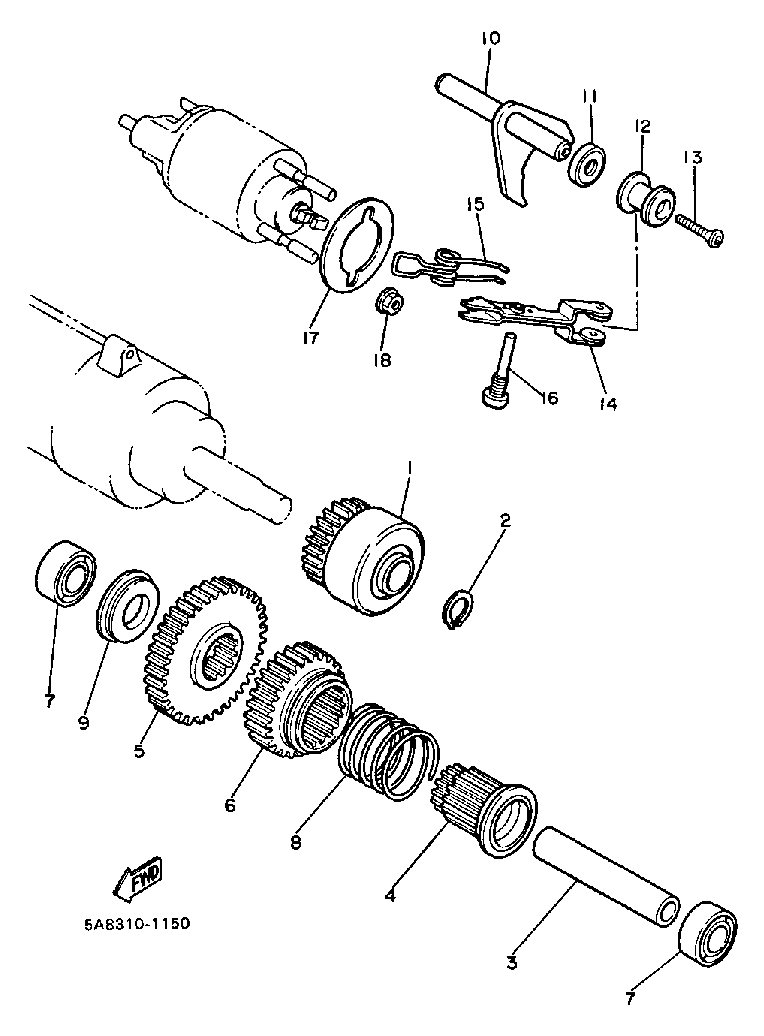 10
11
12
13
15
17
18
16
14
1
2
7
9
5
6
8
4
3
7
FWD
5A8310-1150