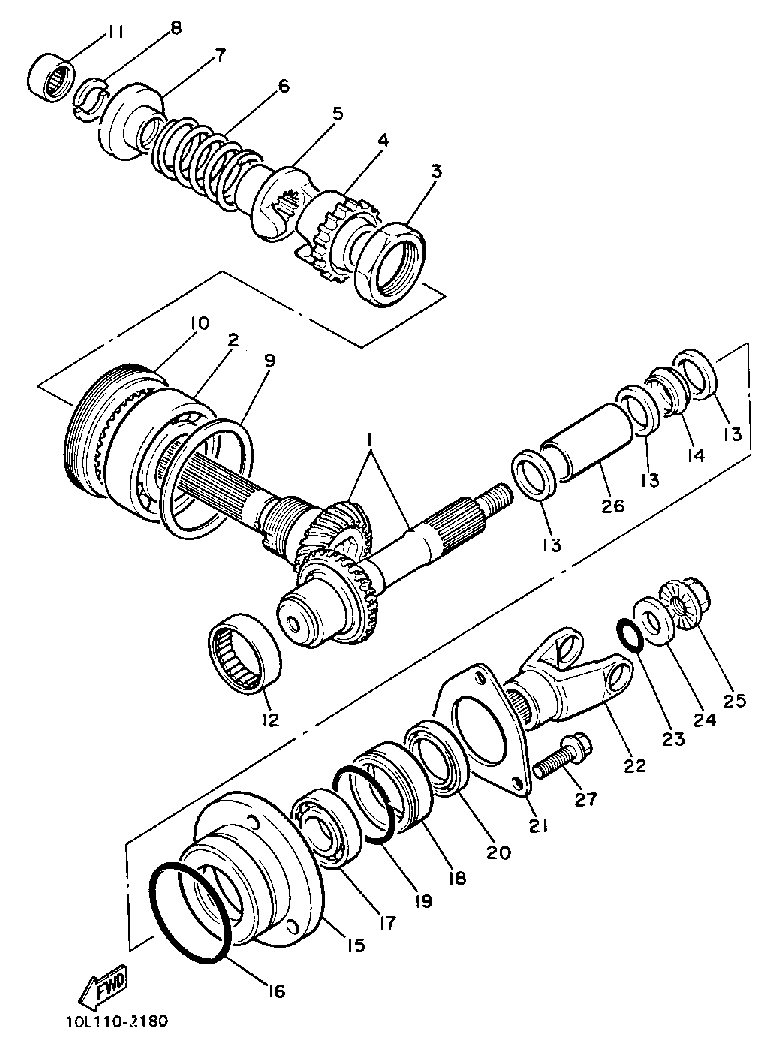 11
8
7
6
5
4
3
10
2
9
1
13
14
13
26
13
12
25
24
23
22
27
21
20
18
19
17
15
16
FWD
10L110-2180