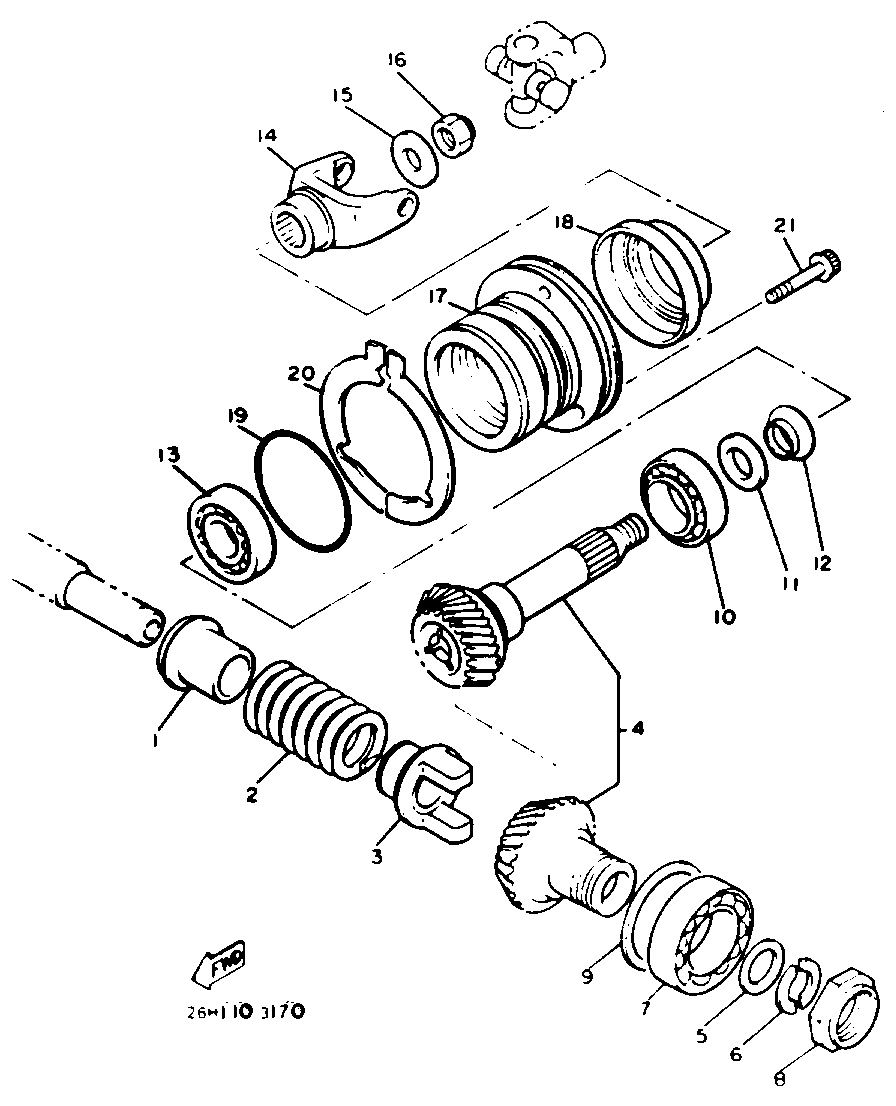 16
15
14
18
21
17
20
19
13
12
11
10
1
2
3
4
9
7
5
6
8
FWD
26H110 3170