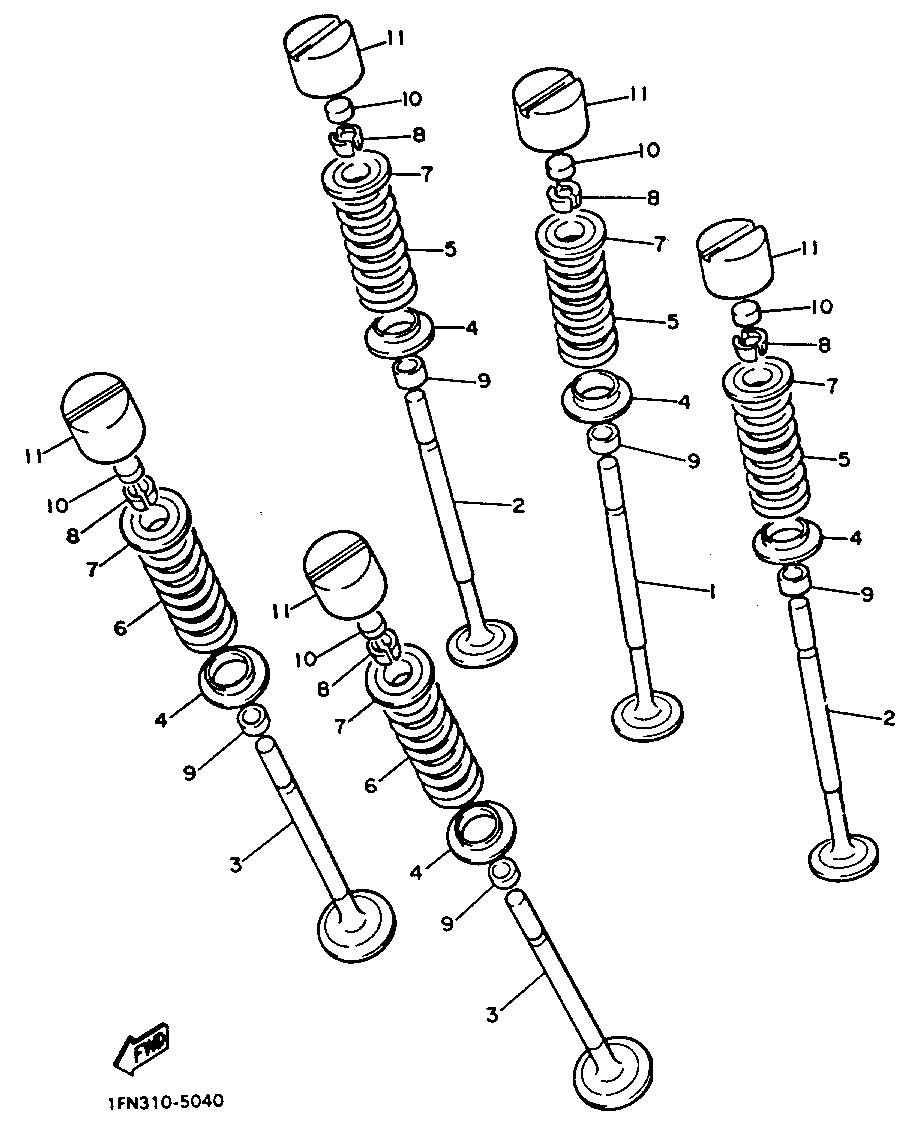 11
10
8
7
5
4
9
2
11
10
8
7
5
4
9
1
11
10
8
7
5
4
9
2
11
10
8
7
6
4
9
3
11
10
8
7
6
4
9
3
FWD
1FN310-5040