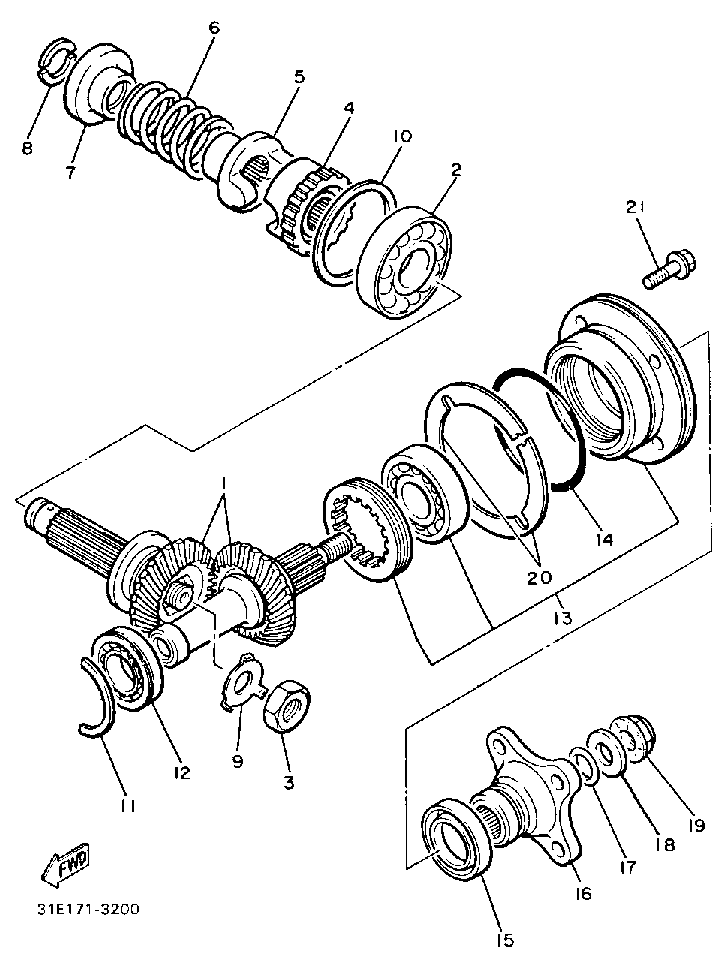 6
5
4
10
2
8
7
21
1
14
20
13
12
9
3
11
19
18
17
16
15
FWD
31E171-3200