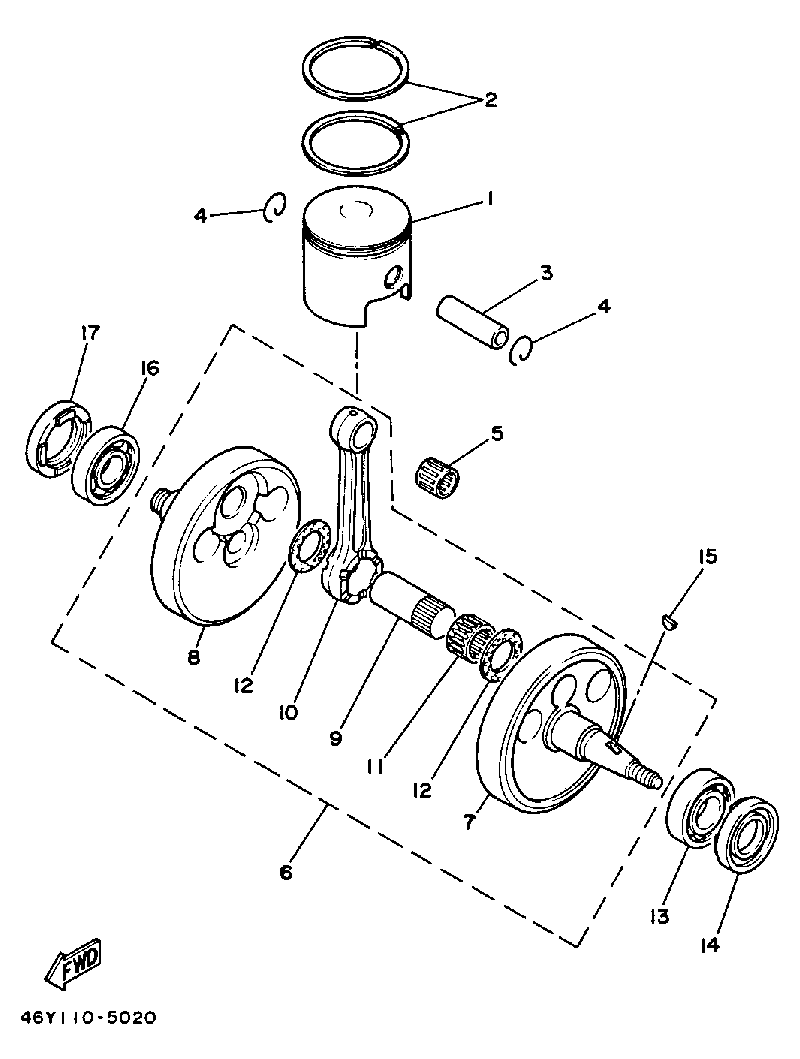 2
4
1
3
4
17
16
5
15
8
12
10
9
11
12
7
6
13
14
FWD
46Y110-5020