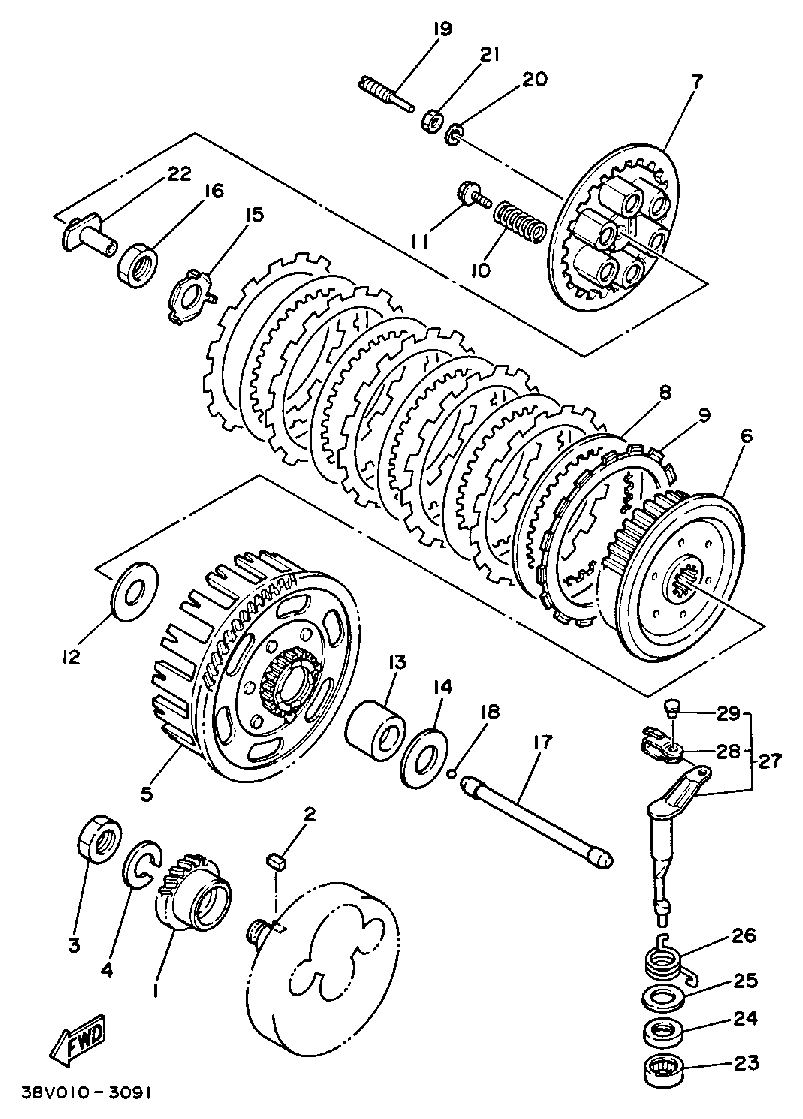 19
21
20
7
22
16
15
11
10
8
9
6
12
13
14
18
17
29
28
27
5
2
3
4
1
26
25
24
23
FWD
38V010-3091