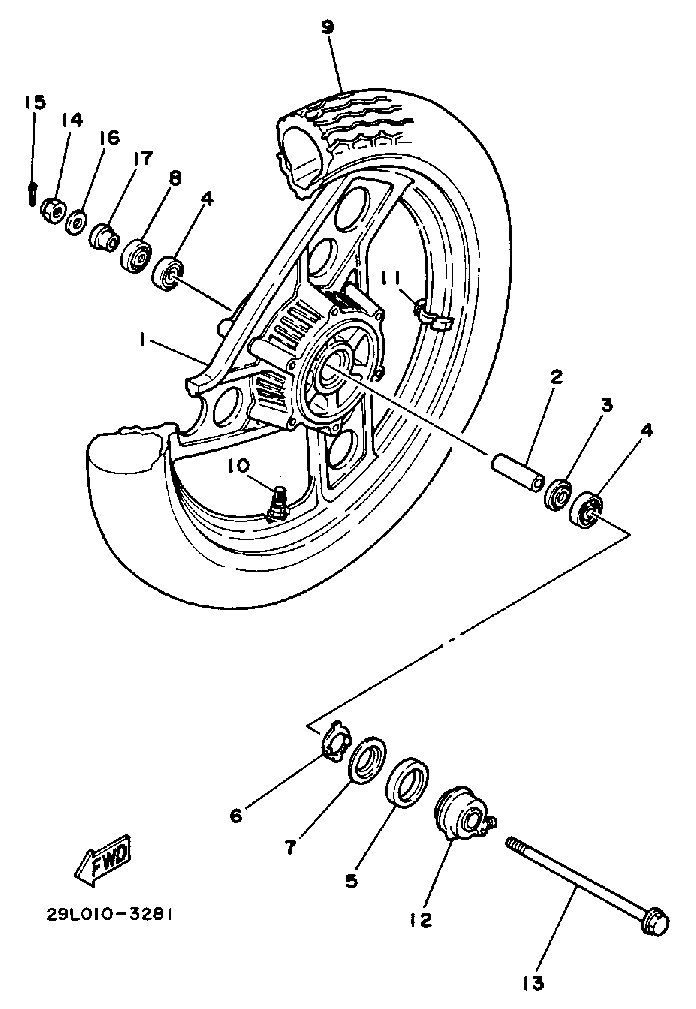 9
15
14
16
17
8
4
11
1
2
3
4
10
6
7
5
12
13
FWD
29L010-3281