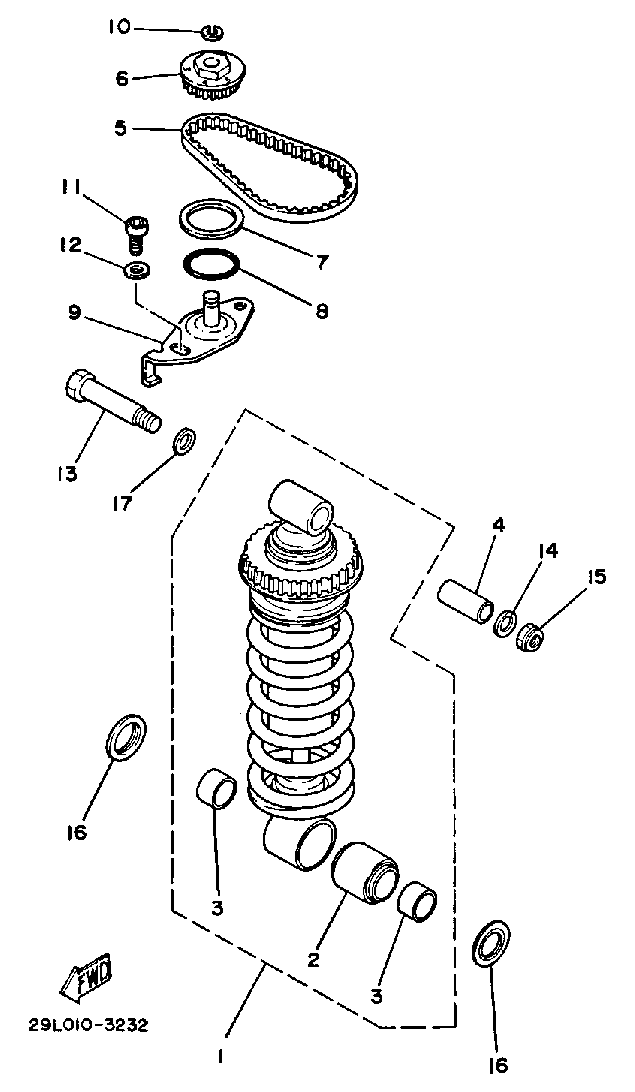 10
6
5
11
12
7
8
9
13
17
4
14
15
16
3
2
3
FWD
29L010-3232
1
16