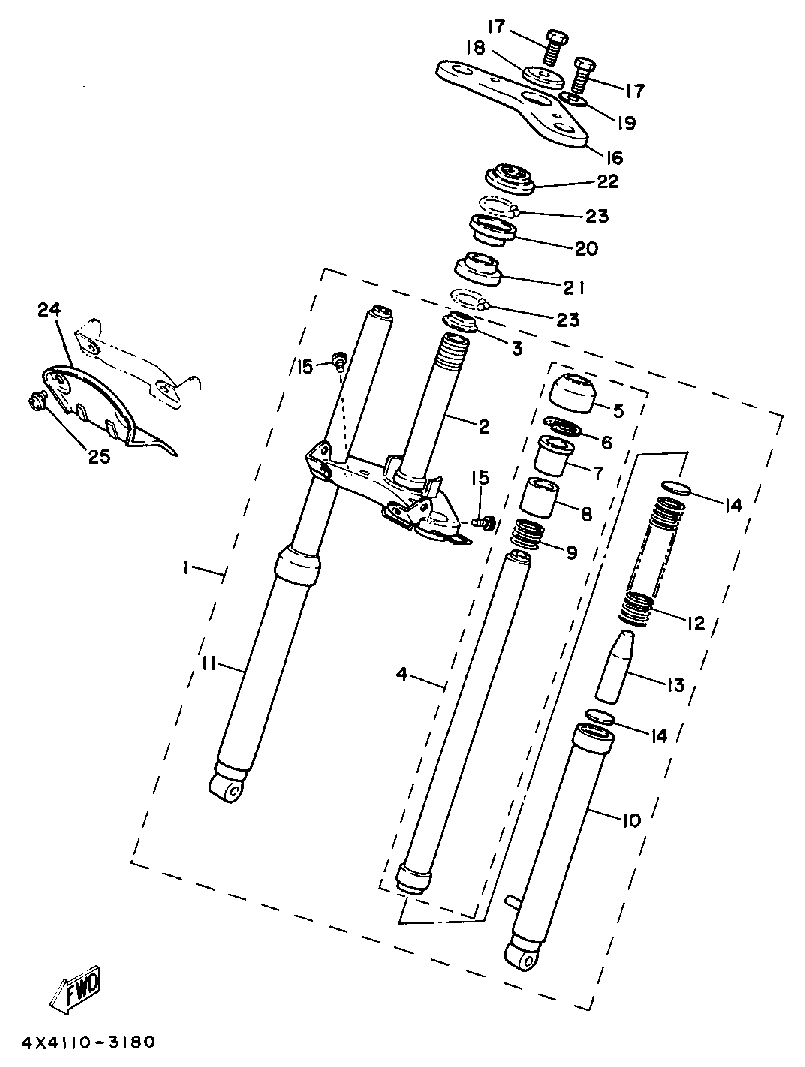 17
18
17
19
16
22
23
20
21
23
3
24
15
2
5
6
7
25
15
8
14
9
1
12
11
4
13
14
10
FWD
4X4110-3180