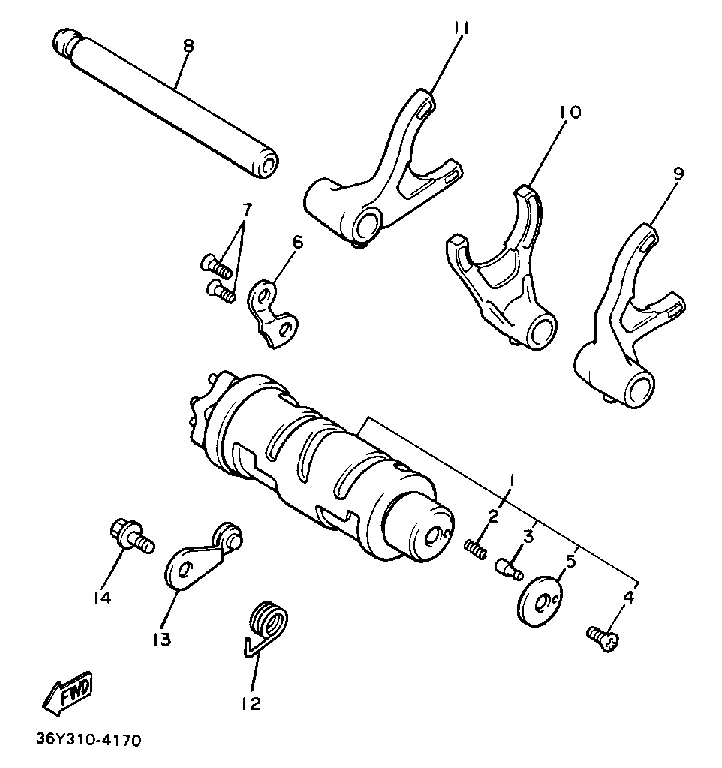 8
11
10
9
7
6
1
2
3
5
4
14
13
12
FWD
36Y310-4170