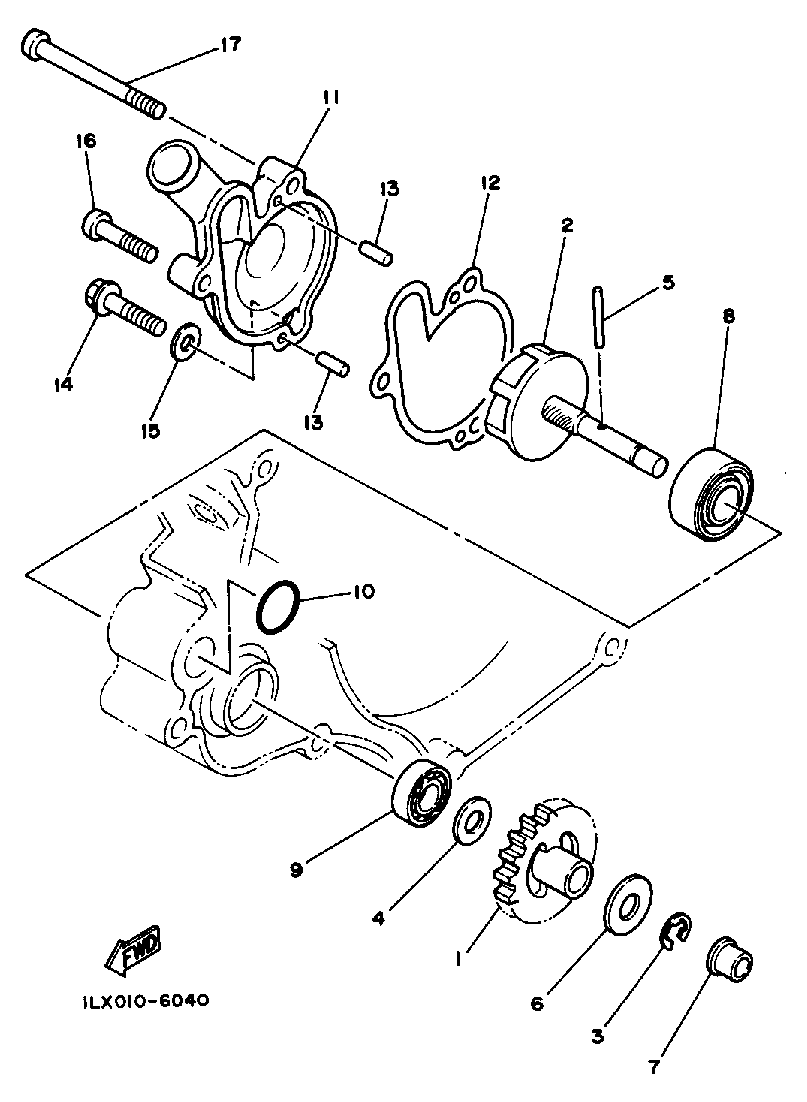 17
11
16
13
12
2
5
8
14
15
13
10
9
4
1
6
3
7
FWD
1LX010-6040