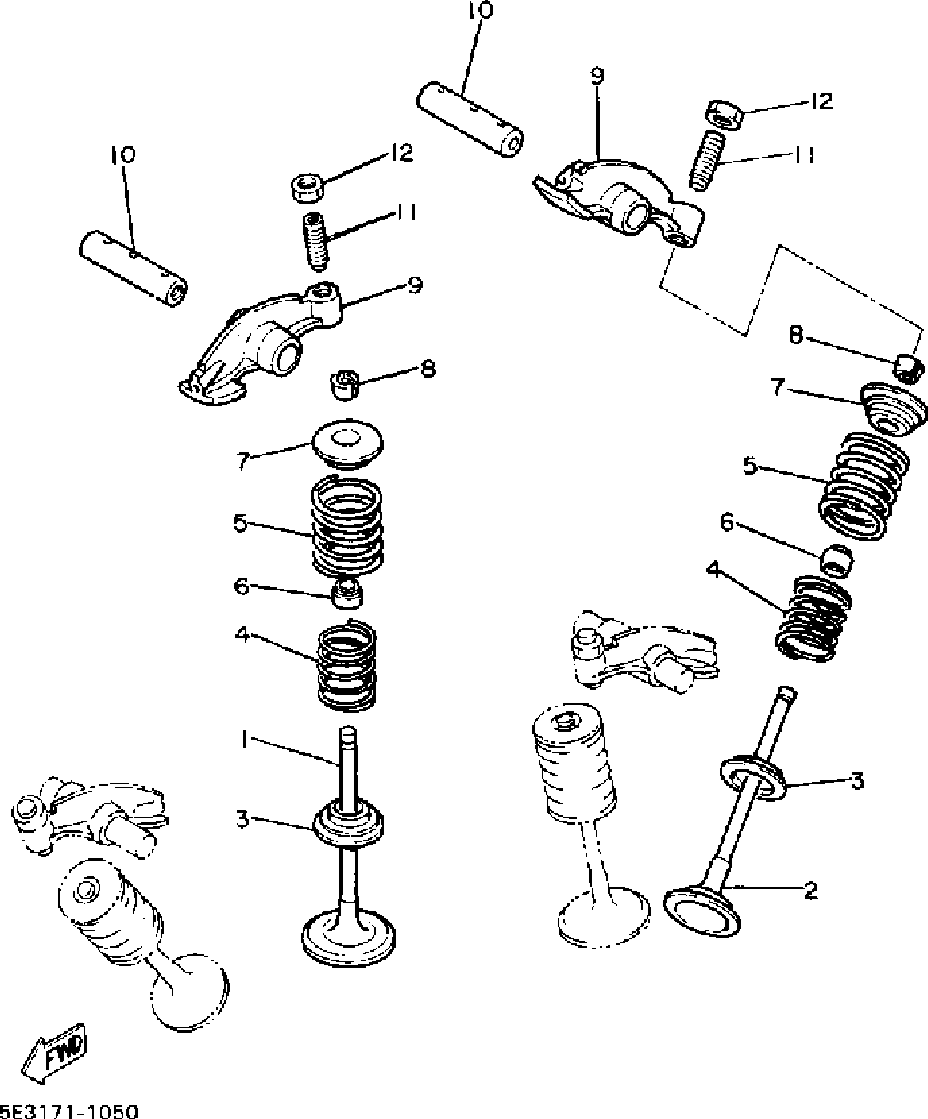 10
9
12
11
10
12
11
9
8
8
7
7
5
5
6
6
4
4
1
3
3
2
FWD
5E3171-1050