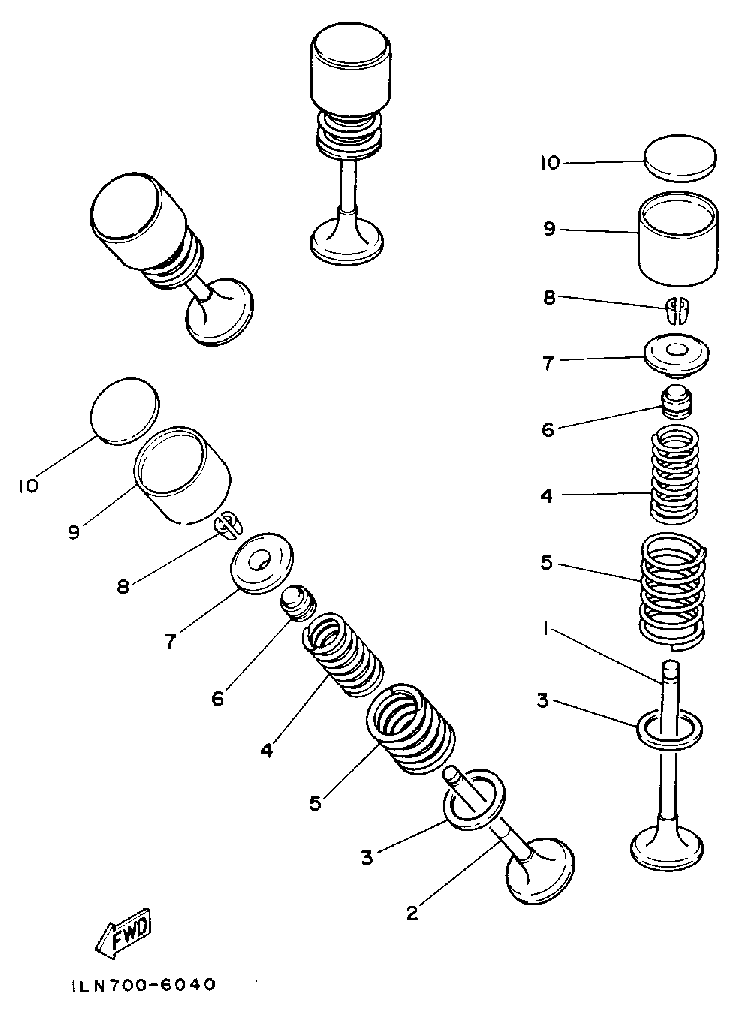 10
9
8
7
6
4
5
1
3
10
9
8
7
6
4
5
3
2
FWD
1LN700-6040