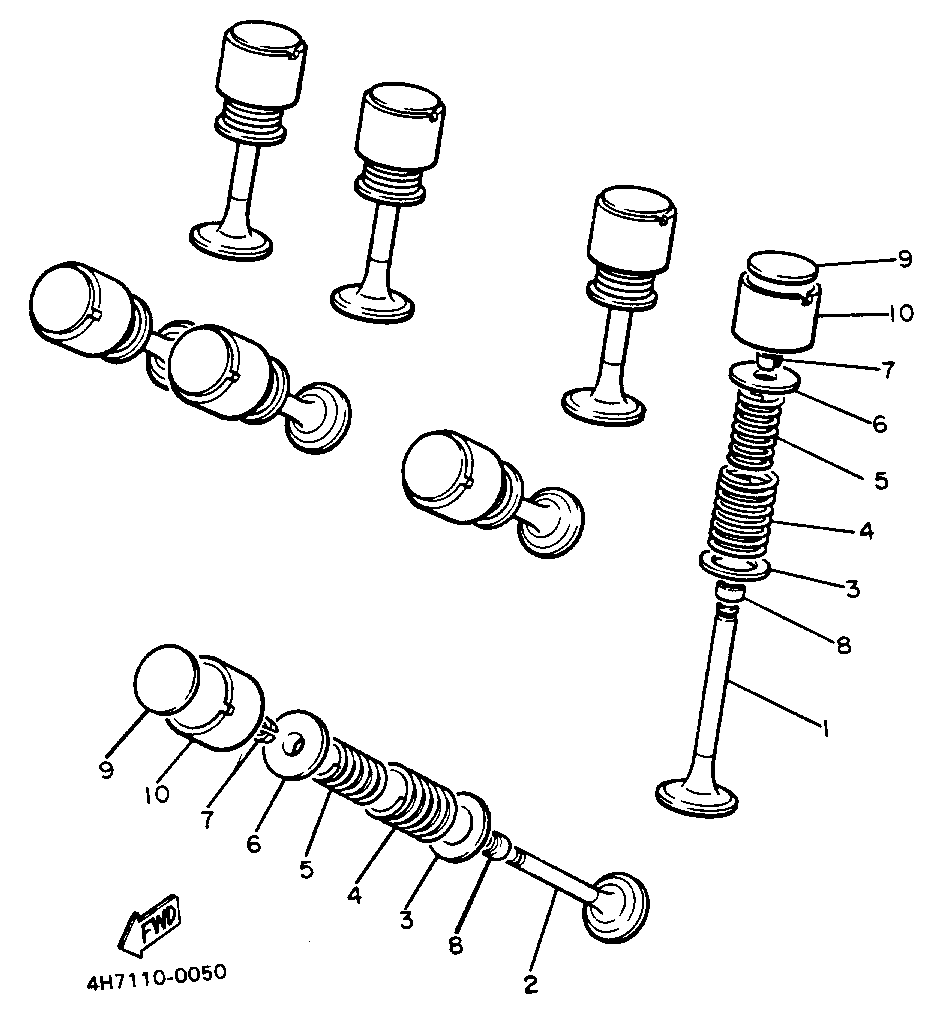 9
10
7
6
5
4
3
8
1
9
10
7
6
5
4
3
8
2
FWD
4H7110-0050