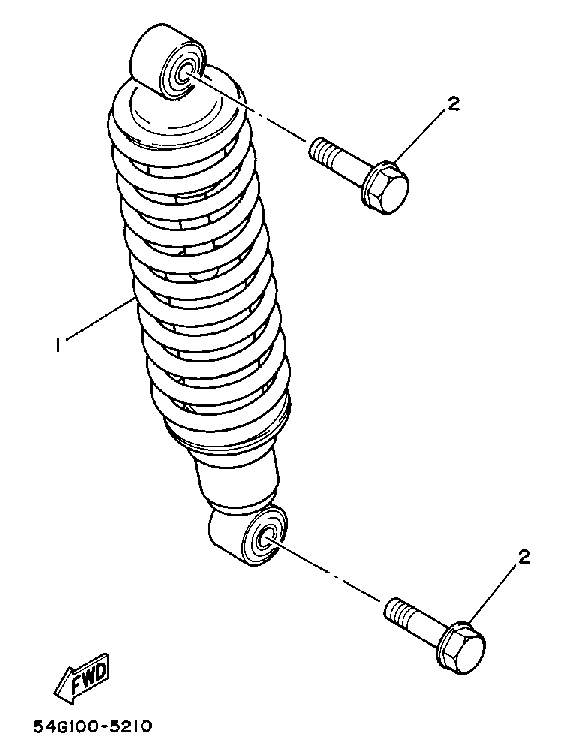 2
1
2
FWD
54G100-5210