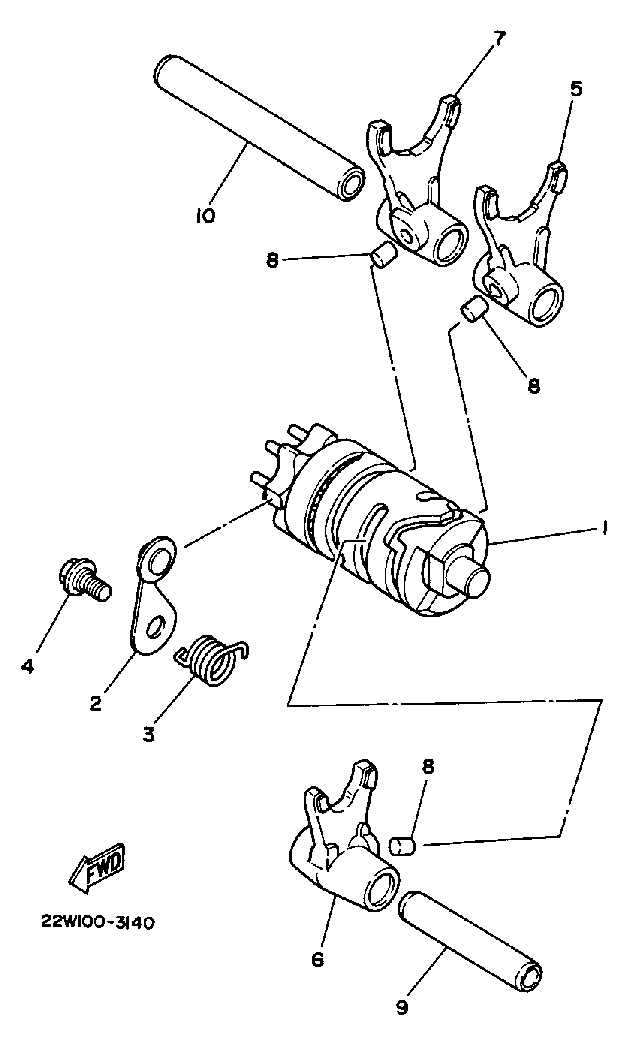 7
5
10
8
8
1
4
2
3
8
FWD
22W100-3140
6
9