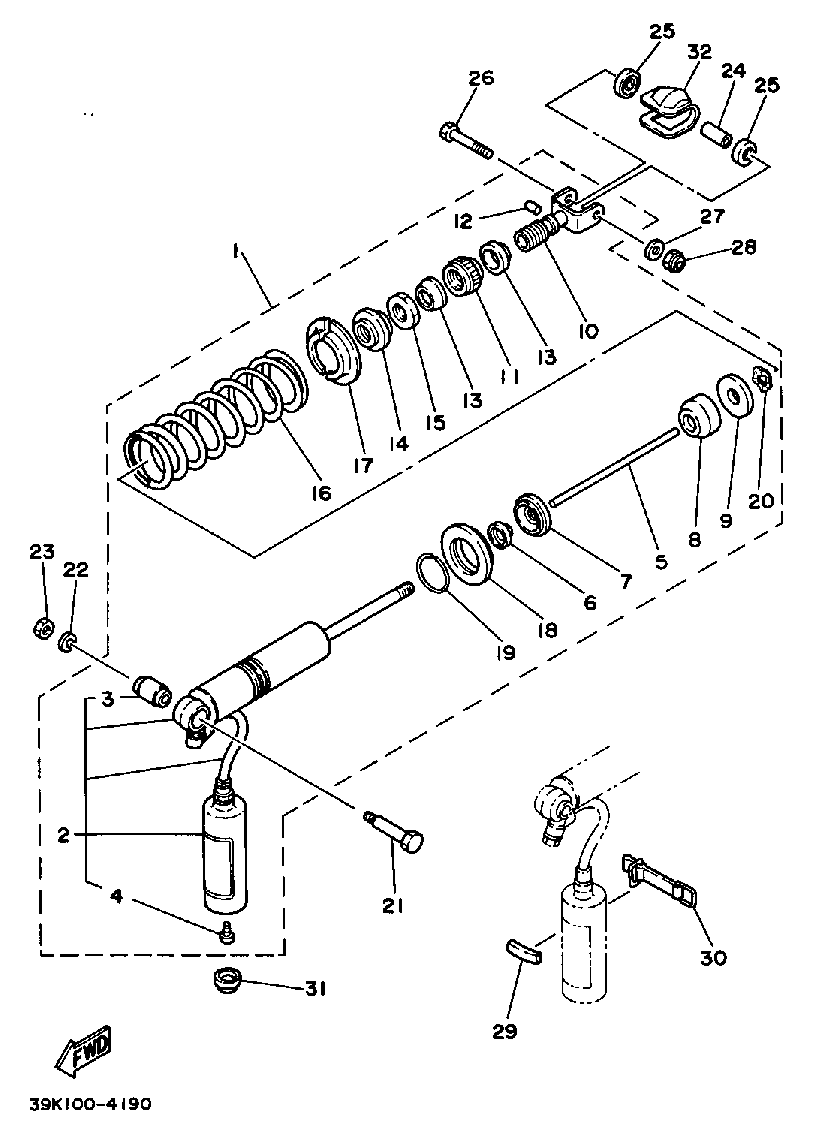 25
32
24
25
26
12
27
28
1
10
13
11
13
15
14
17
16
20
9
8
5
7
6
18
19
23
22
3
2
4
21
31
30
29
FWD
39K100-4190