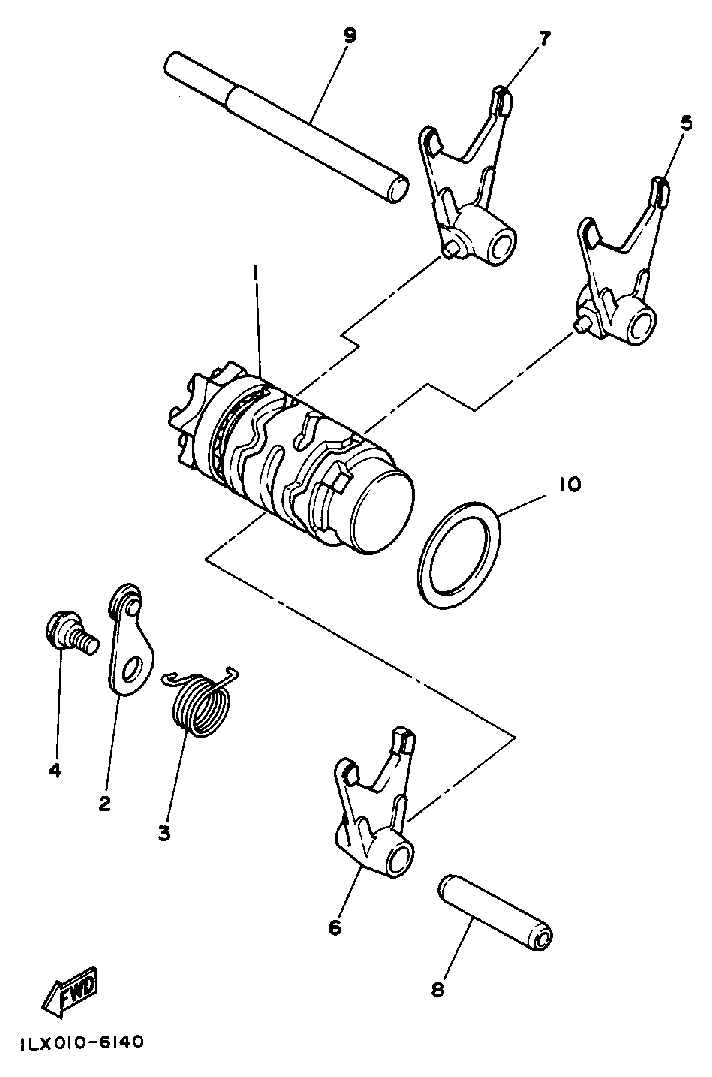 9
7
5
1
10
4
2
3
6
8
FWD
1LX010-6140