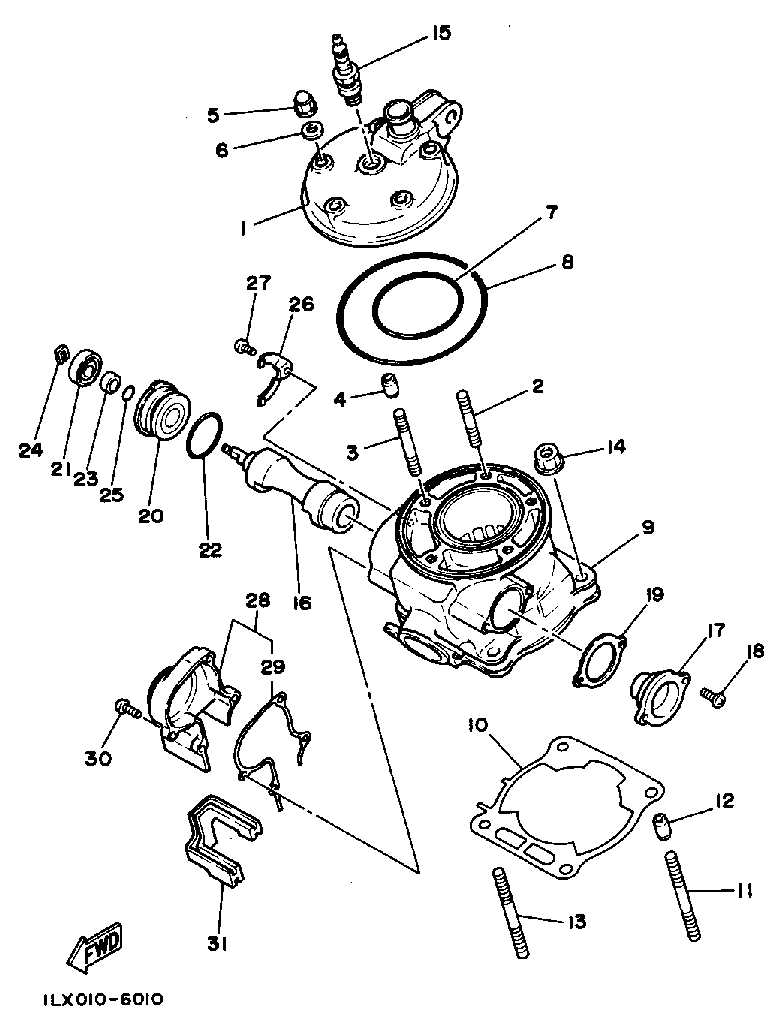 15
5
6
1
7
8
27
26
4
2
3
14
24
21
23
25
20
22
16
9
19
17
18
28
29
30
10
12
11
13
31
FWD
1LX010-6010