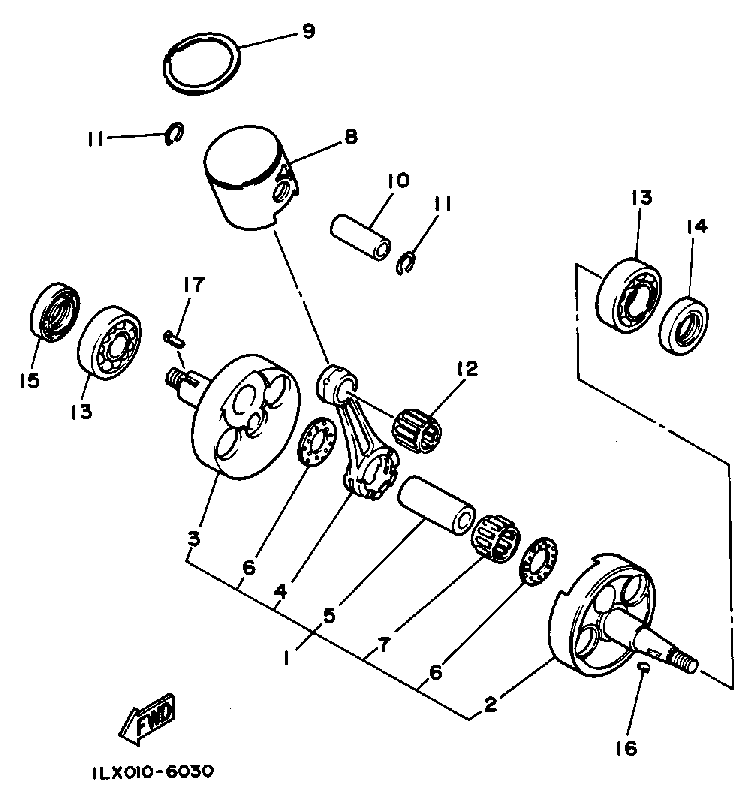 9
11
8
10
11
13
14
17
15
13
12
3
6
4
5
1
7
6
2
16
FWD
1LX010-6030