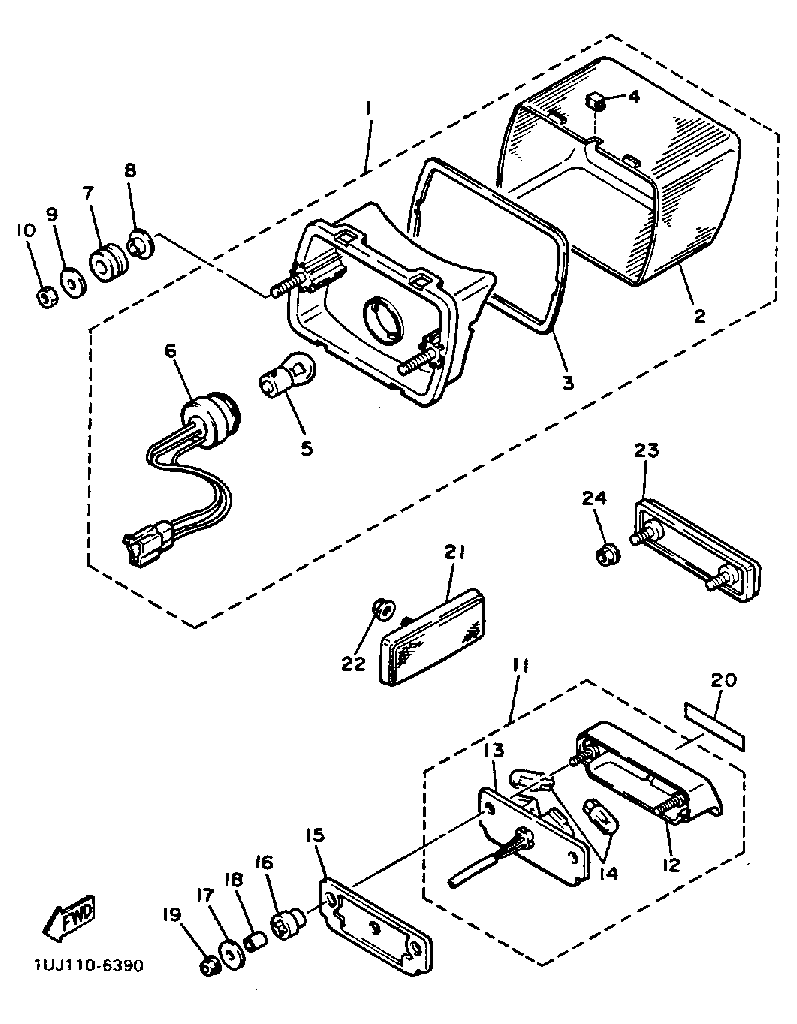 1
4
8
7
9
10
2
3
6
5
23
24
21
22
11
20
13
14
12
15
16
18
17
19
FWD
1UJ110-6390