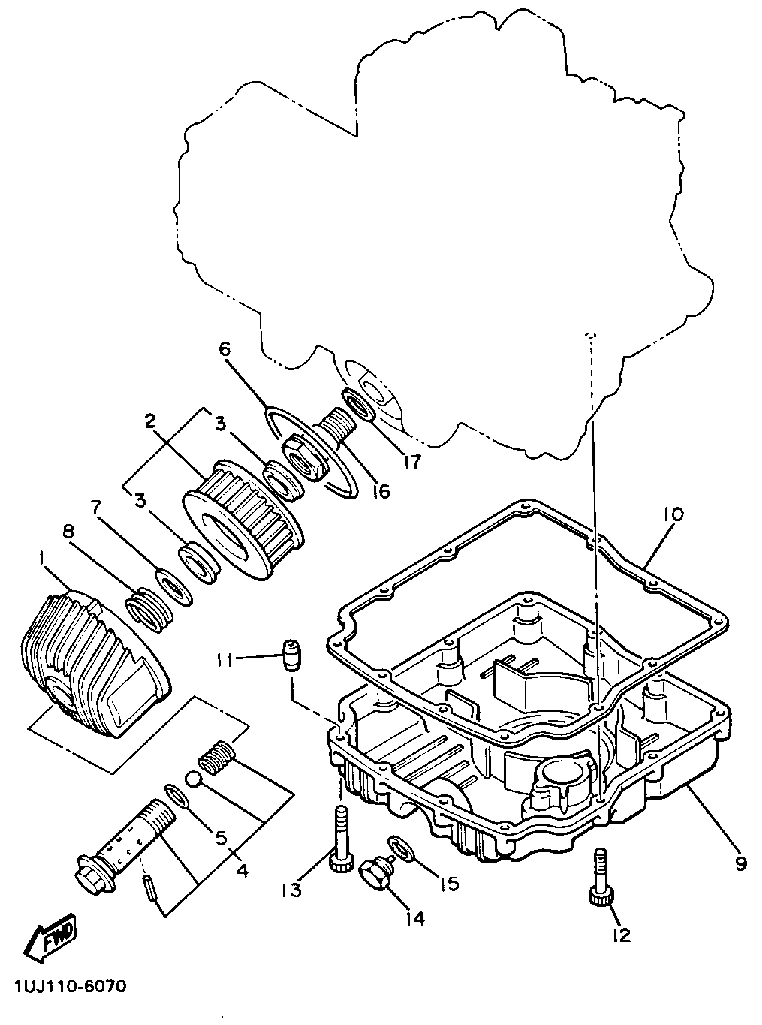 6
2
3
17
16
3
7
8
1
10
11
5
4
9
13
15
14
12
FWD
1UJ110-6070