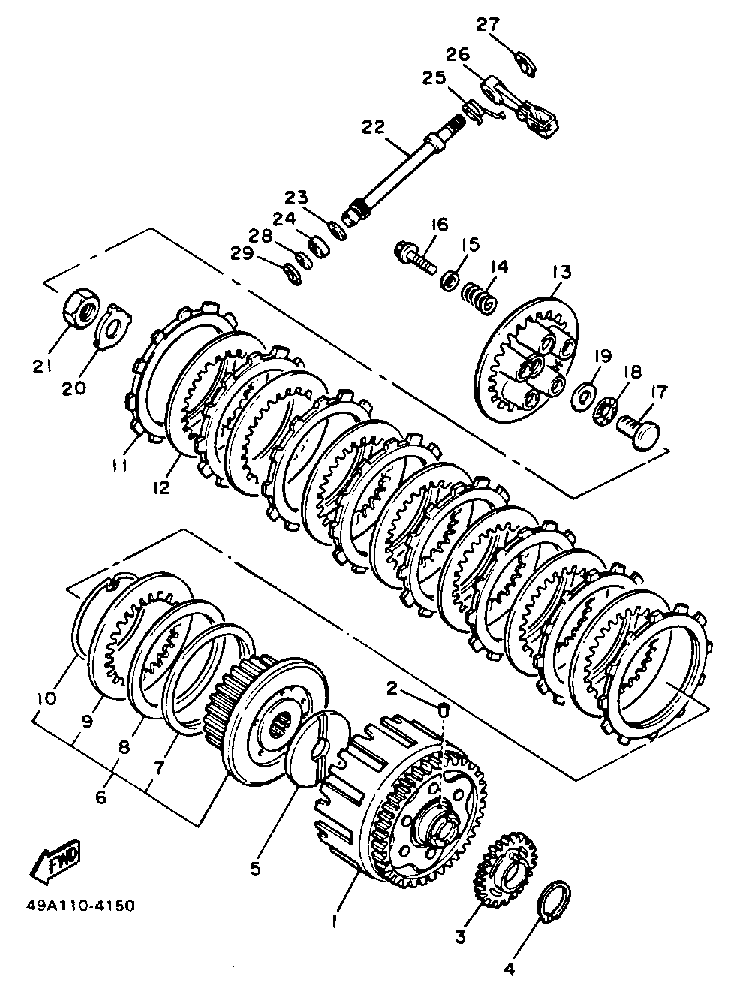 27
26
25
22
23
24
28
29
16
15
14
13
21
20
19
18
17
11
12
10
9
8
7
6
2
5
1
3
4
FWD
49A110-4150