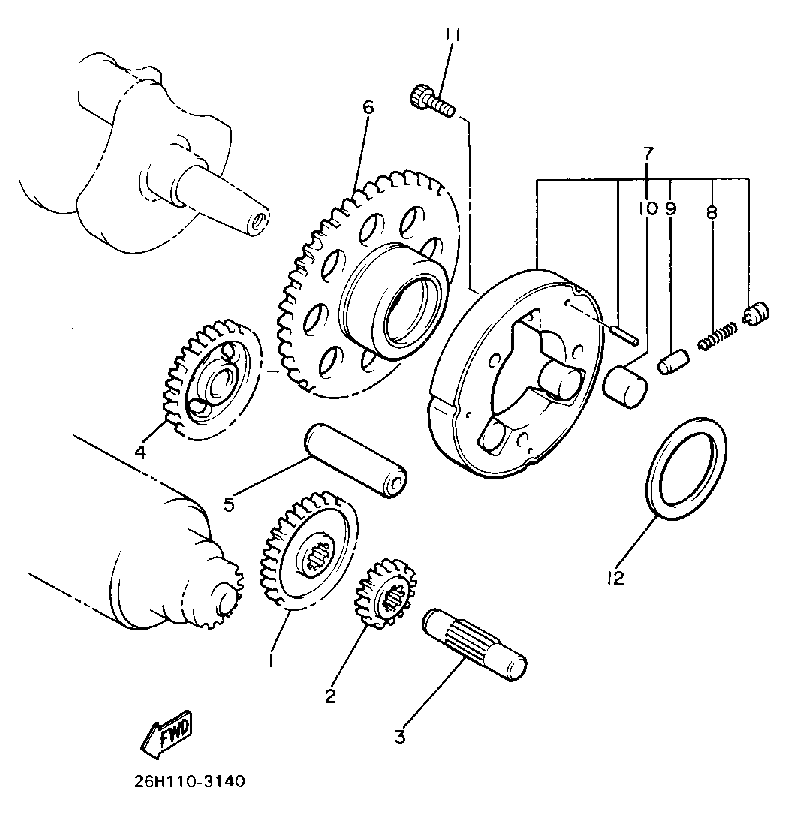 11
6
7
10 9
8
4
5
12
1
2
3
FWD
26H110-3140