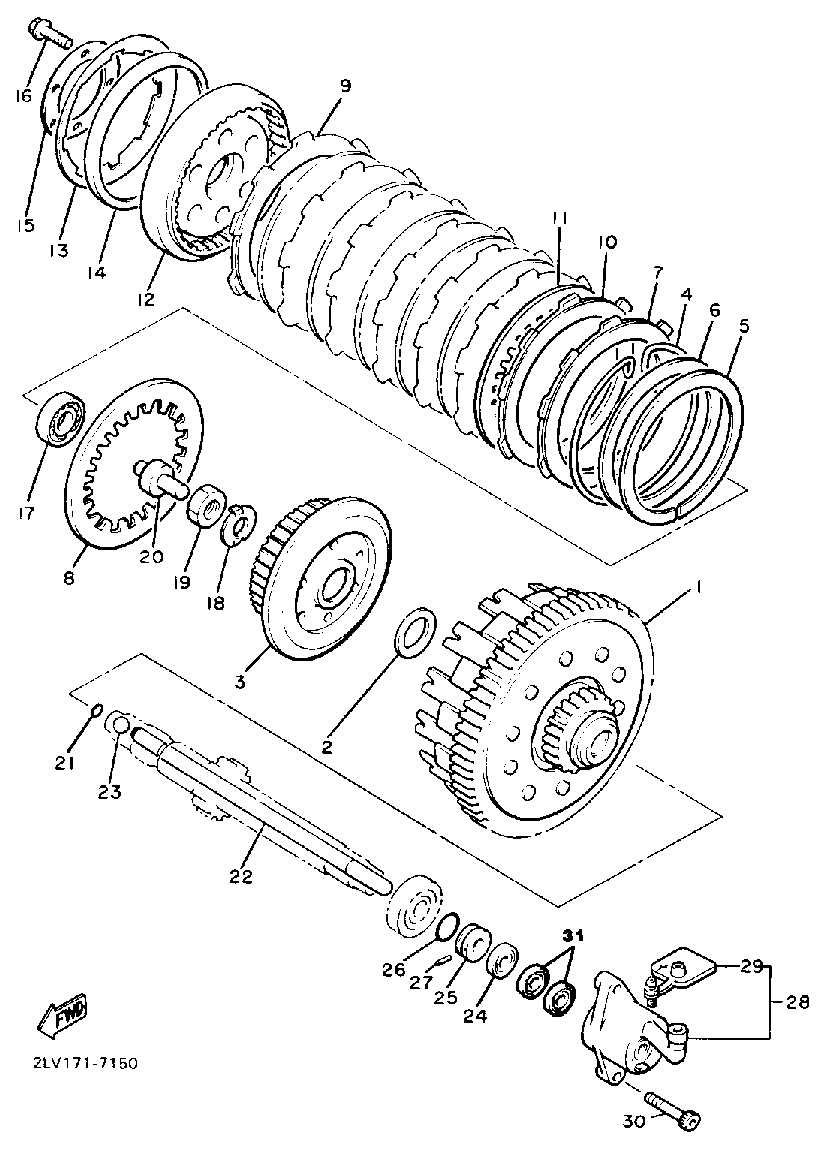 16
15
13
14
12
9
11
10
7
4
6
5
17
8
20
19
18
3
2
1
21
23
22
26
27
25
24
31
29
28
30
FWD
2LV171-7150