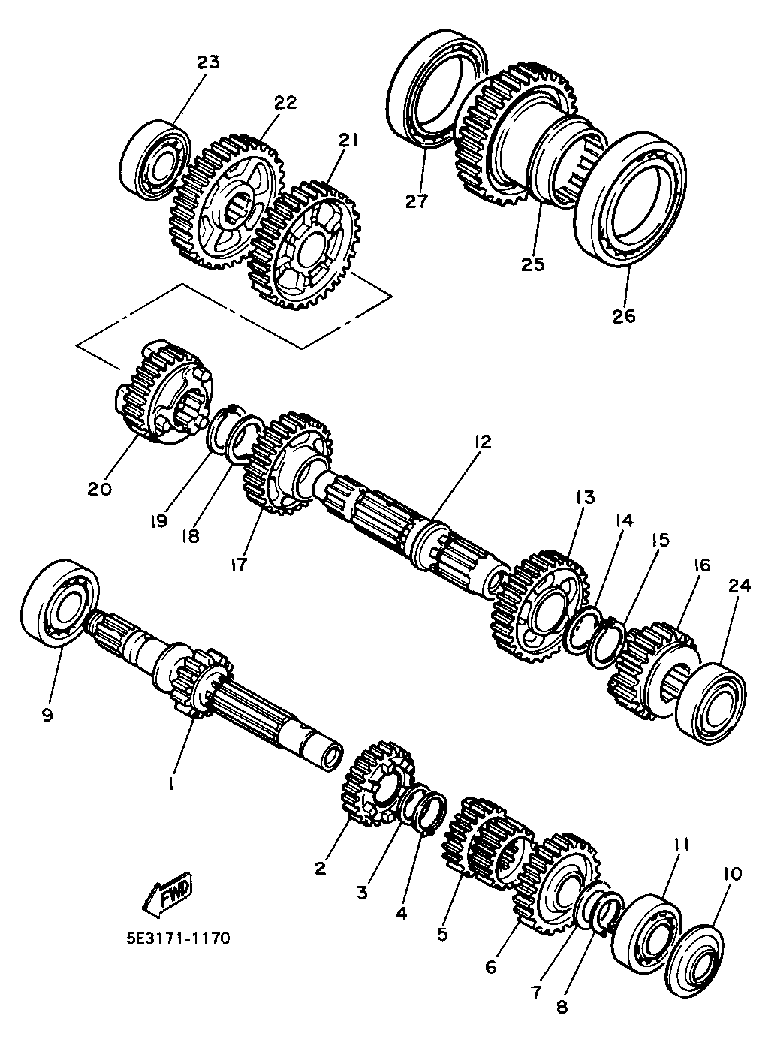 23
22
21
27
25
26
20
19
18
17
12
13
14
15
16
24
9
1
2
3
4
5
6
7
8
11
10
FWD
5E3171-1170