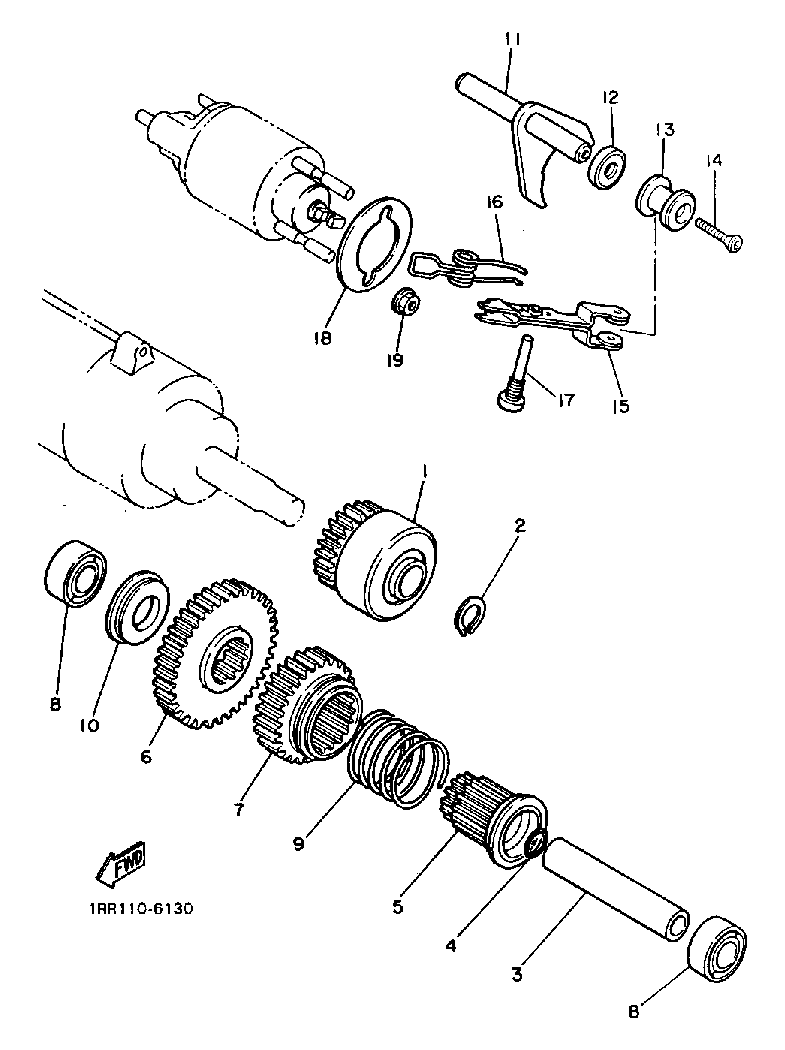 11
12
13
14
16
18
19
17
15
1
2
8
10
6
7
9
5
4
3
8
FWD
1RR110-6130