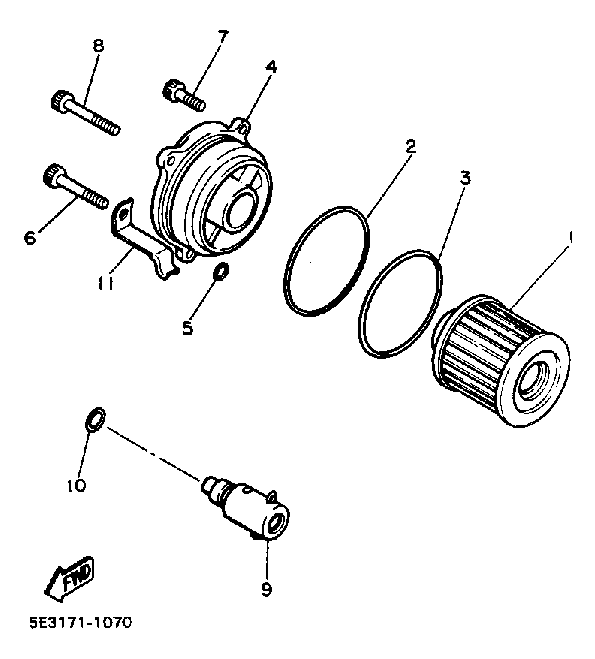 8
7
4
2
3
1
6
11
5
10
9
FWD
5E3171-1070