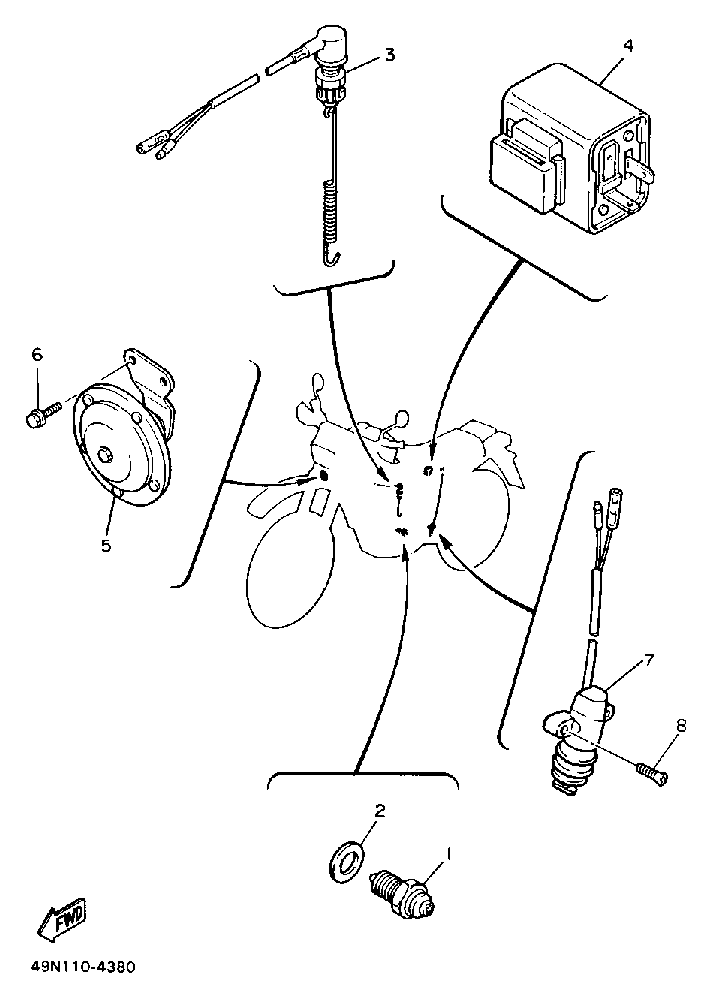 3
4
6
5
7
8
2
1
FWD
49N110-4380