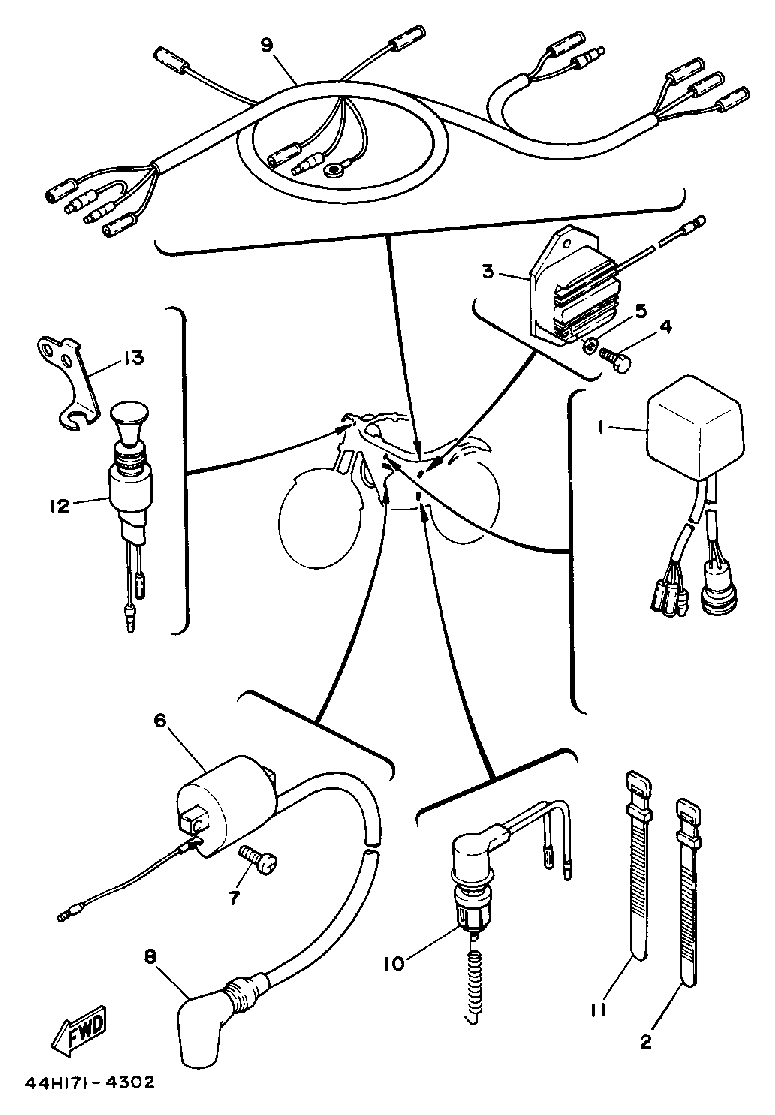 9
3
5
4
13
1
12
6
7
8
10
11
2
FWD
44H171-4302