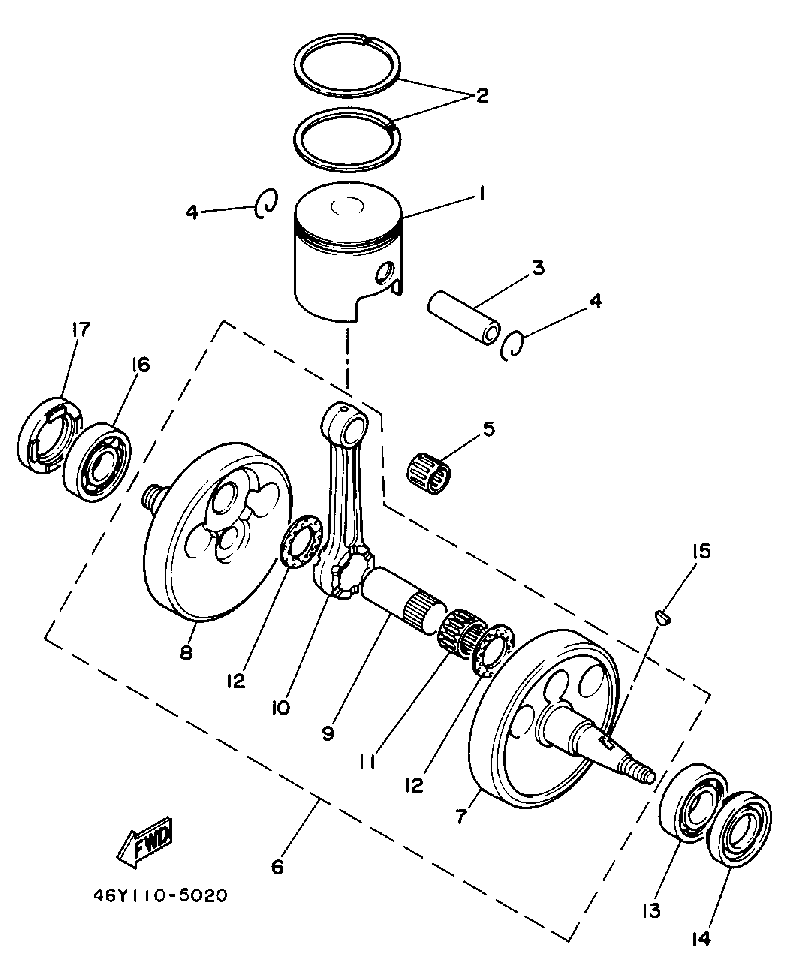 2
4
1
3
4
17
16
5
15
8
12
10
9
11
12
7
6
FWD
46Y110-5020
13
14