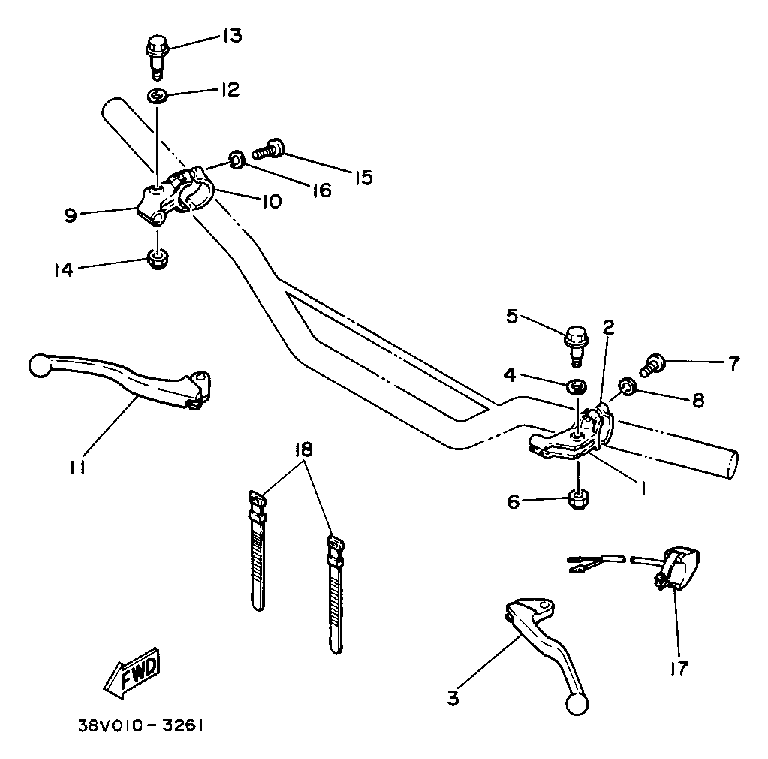 13
12
15
16
10
9
14
5
2
7
4
8
11
18
1
6
17
3
FWD
38V010-3261