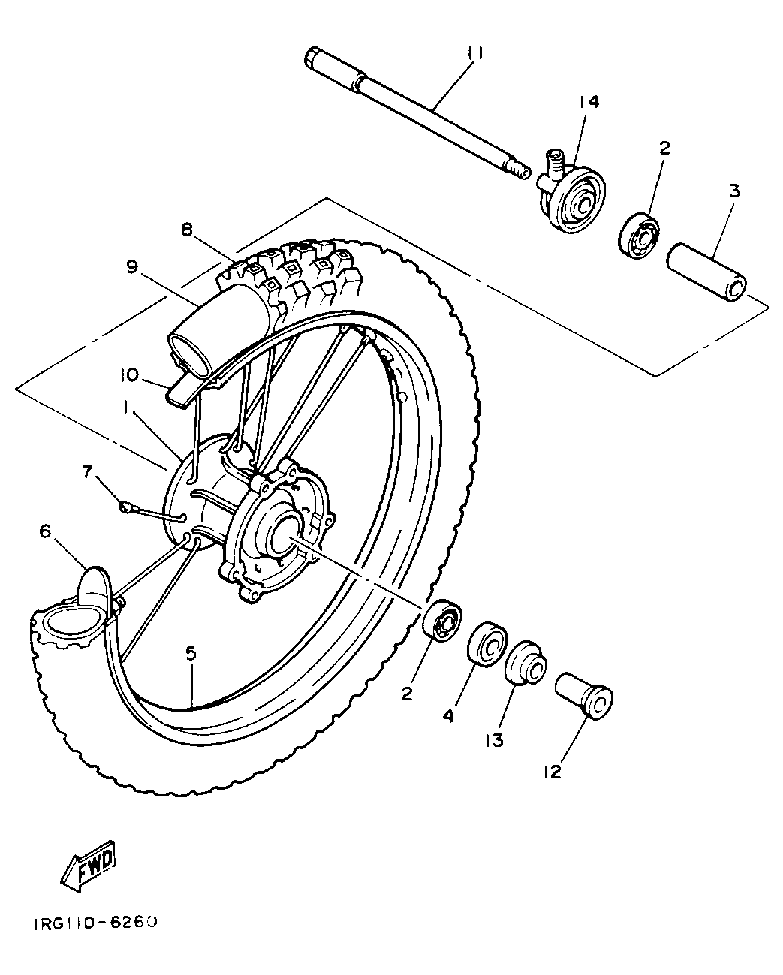 11
14
2
3
8
9
10
1
7
6
5
2
4
13
12
FWD
1RG110-6260