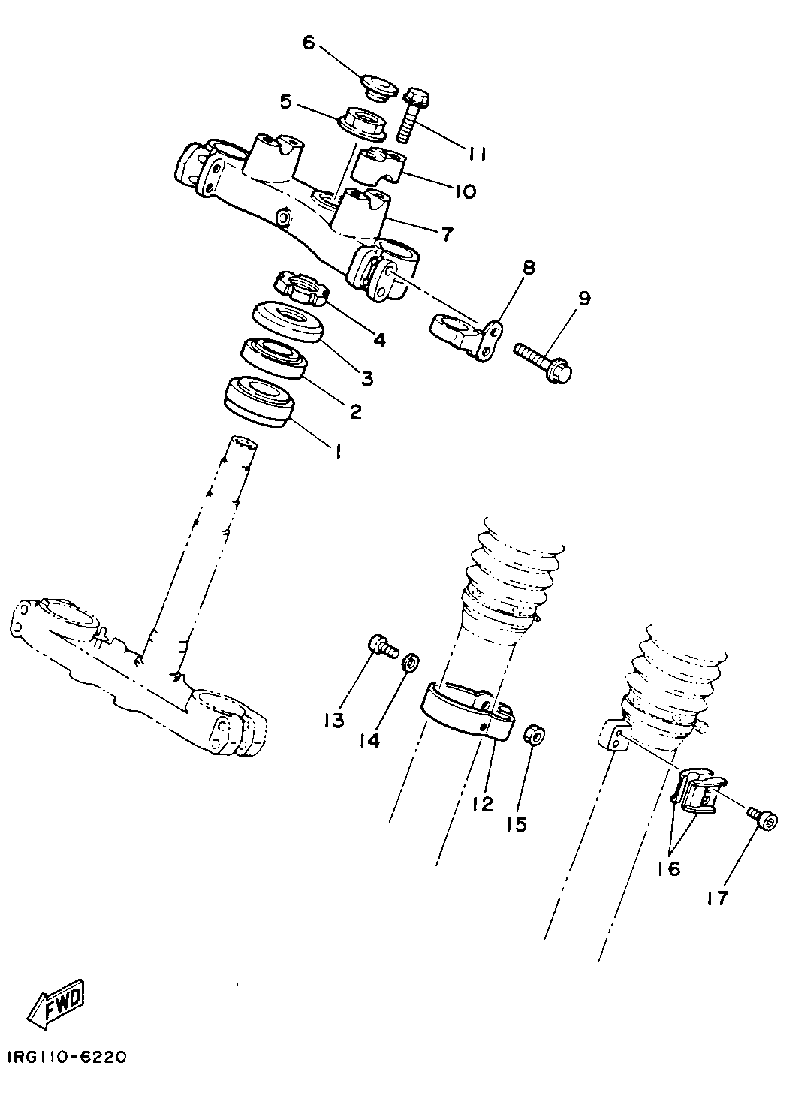 6
5
11
10
7
8
9
4
3
2
1
13
14
12
15
16
17
FWD
IRG110-6220