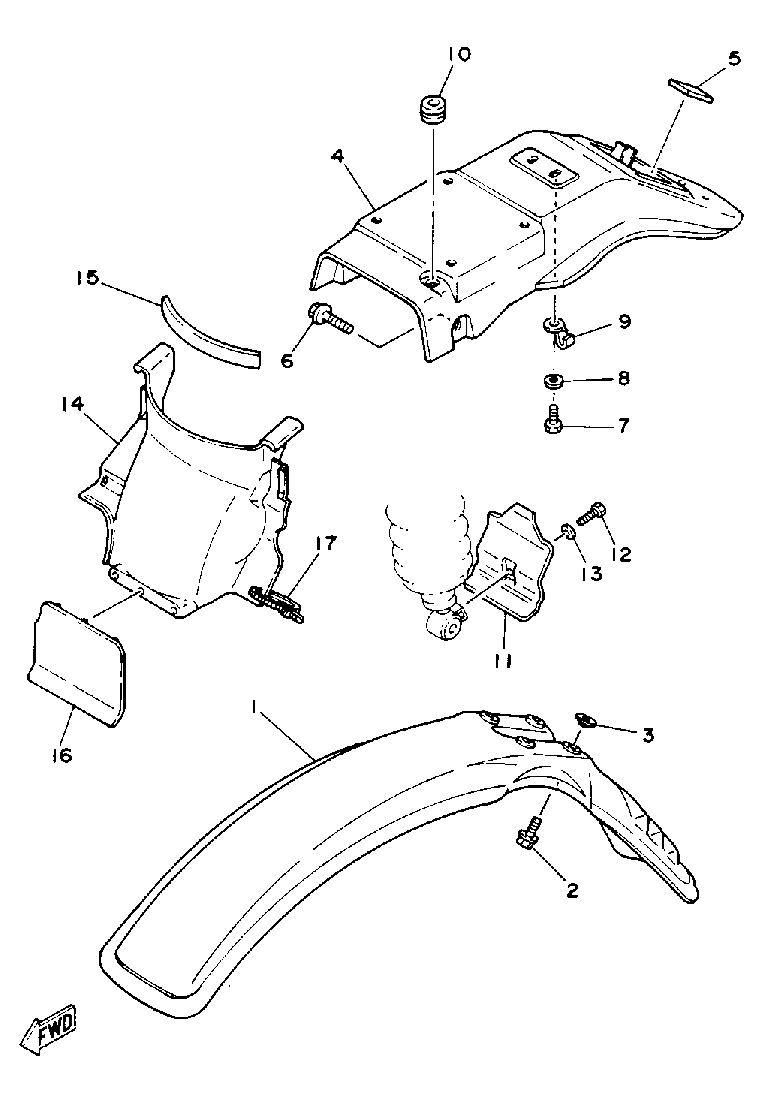 10
5
4
15
6
9
8
7
14
17
12
13
11
16
1
3
2
FWD