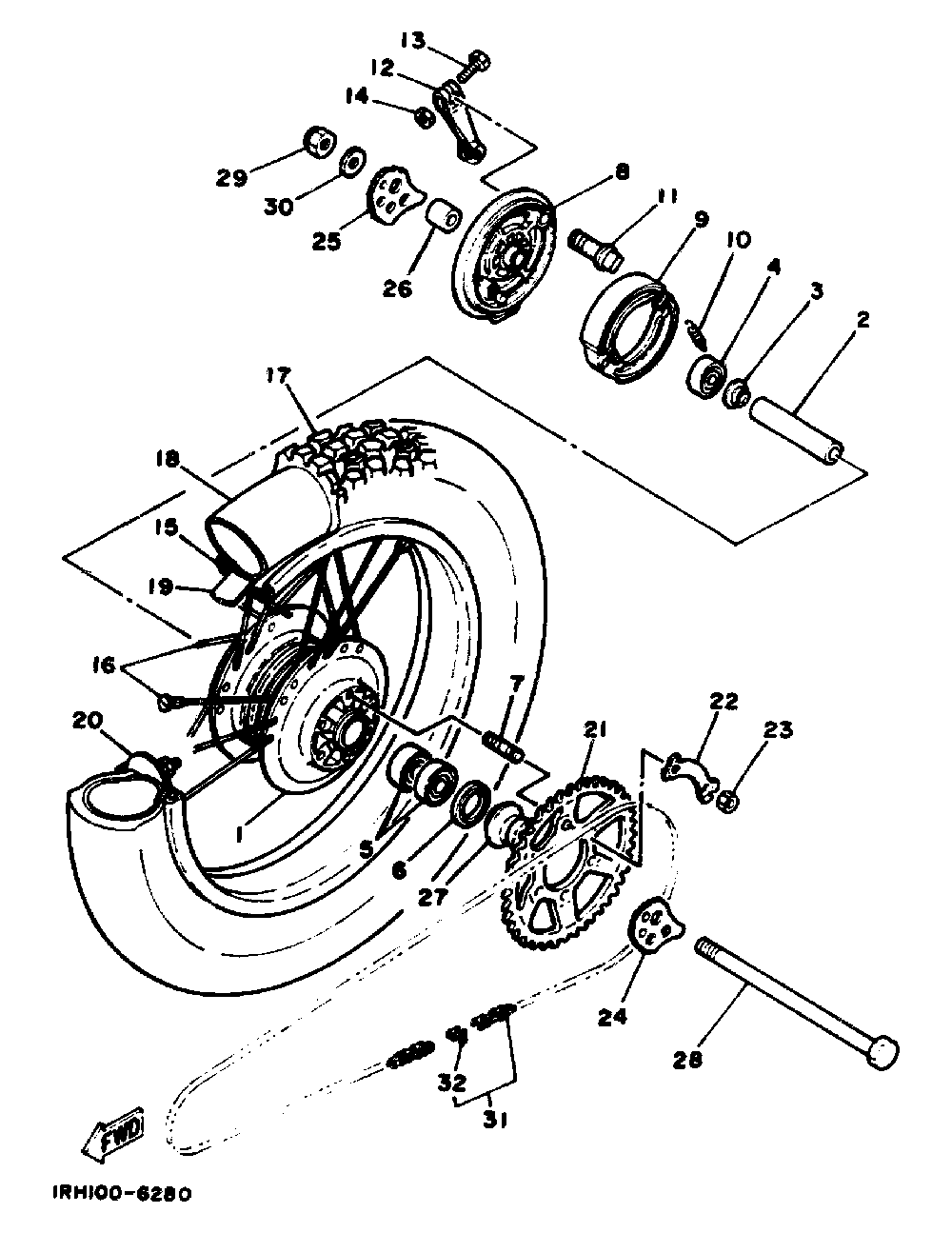 13
12
14
29
30
25
26
8
11
9
10
4
3
2
17
18
15
19
16
20
1
5
6
7
27
21
22
23
24
28
32
31
FWD
IRH100-6280